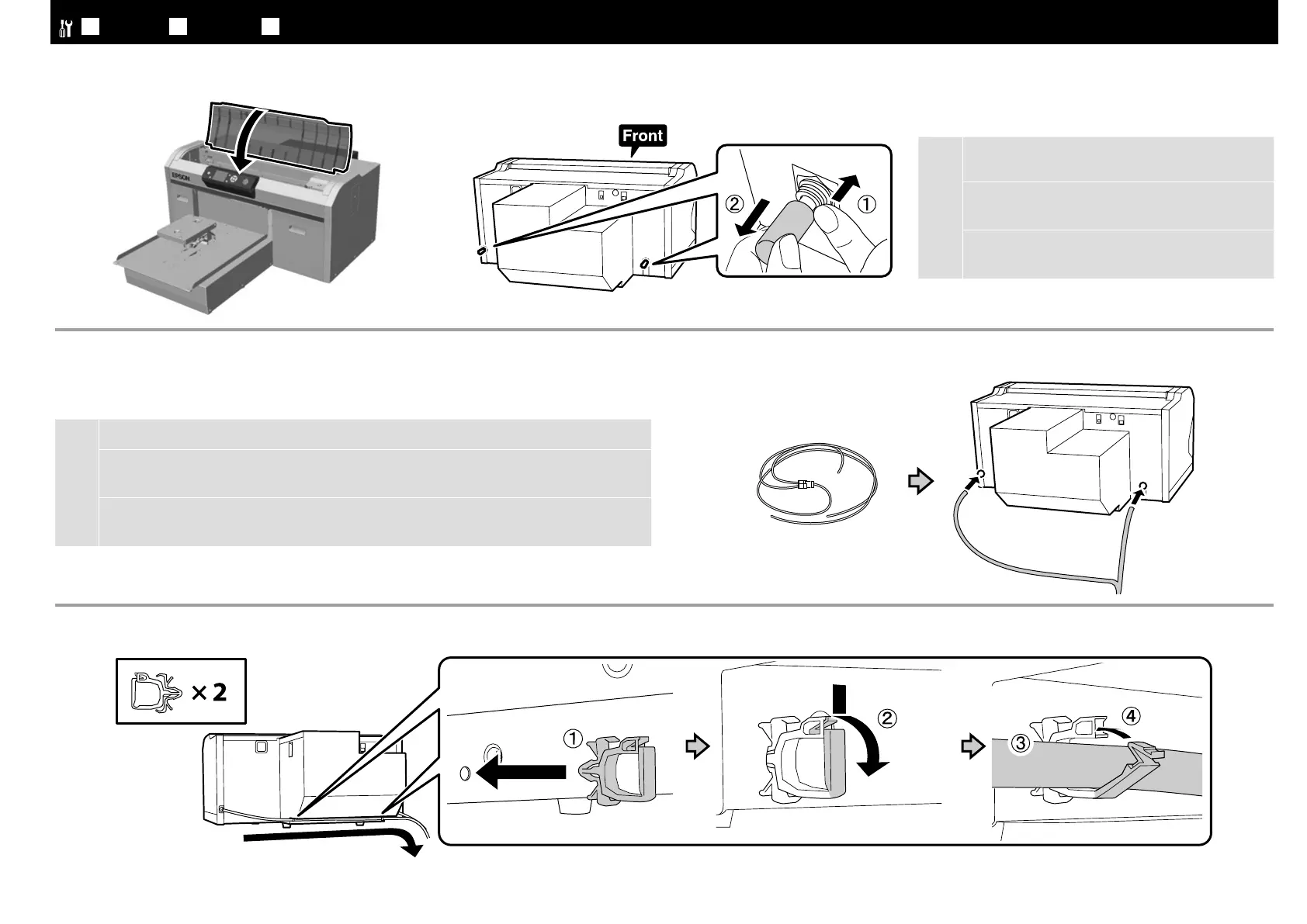 EPSON

Front

②

①

× 2

①

②

③

④