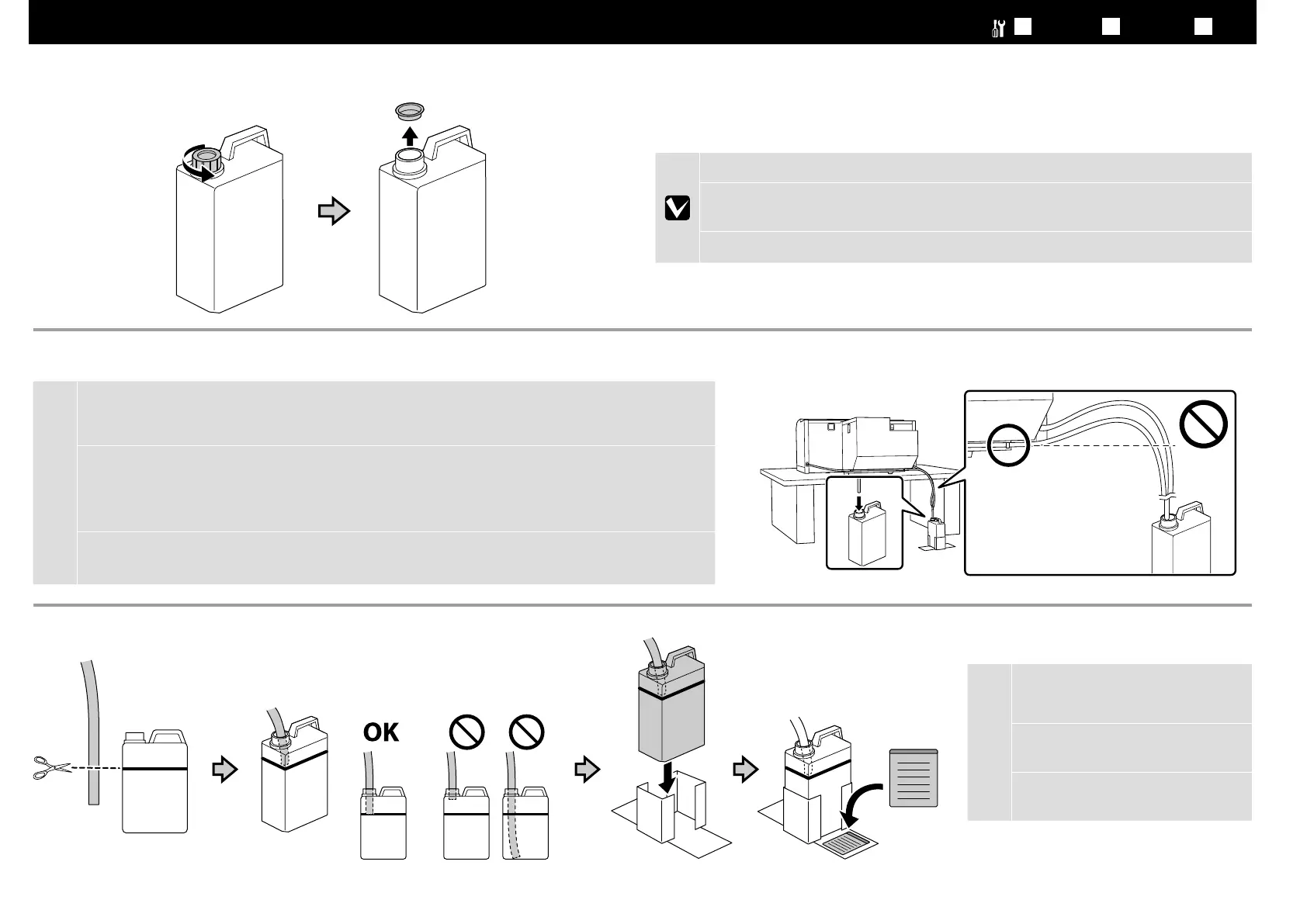 OK