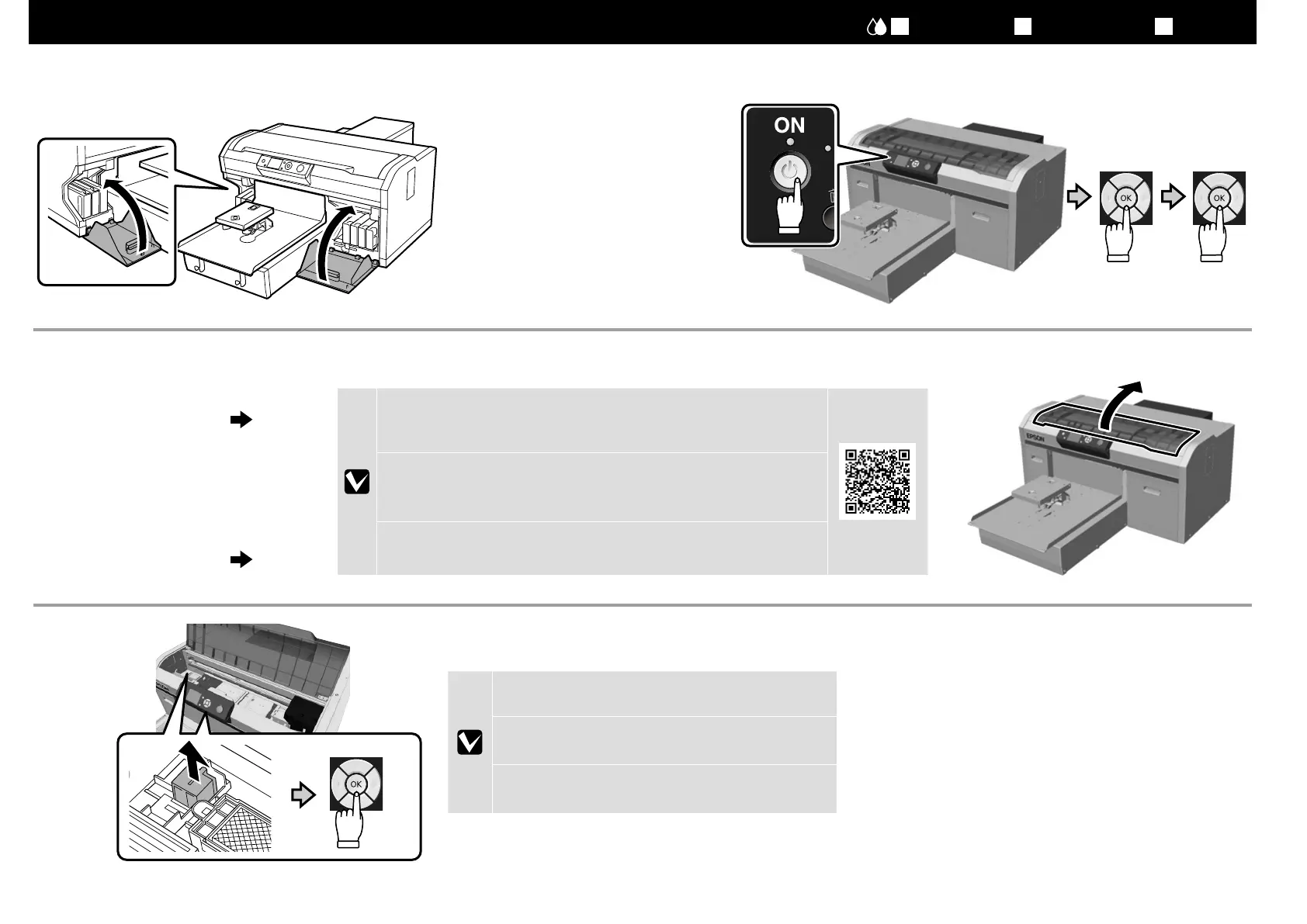 ON

OK

OK

EPSON

OK