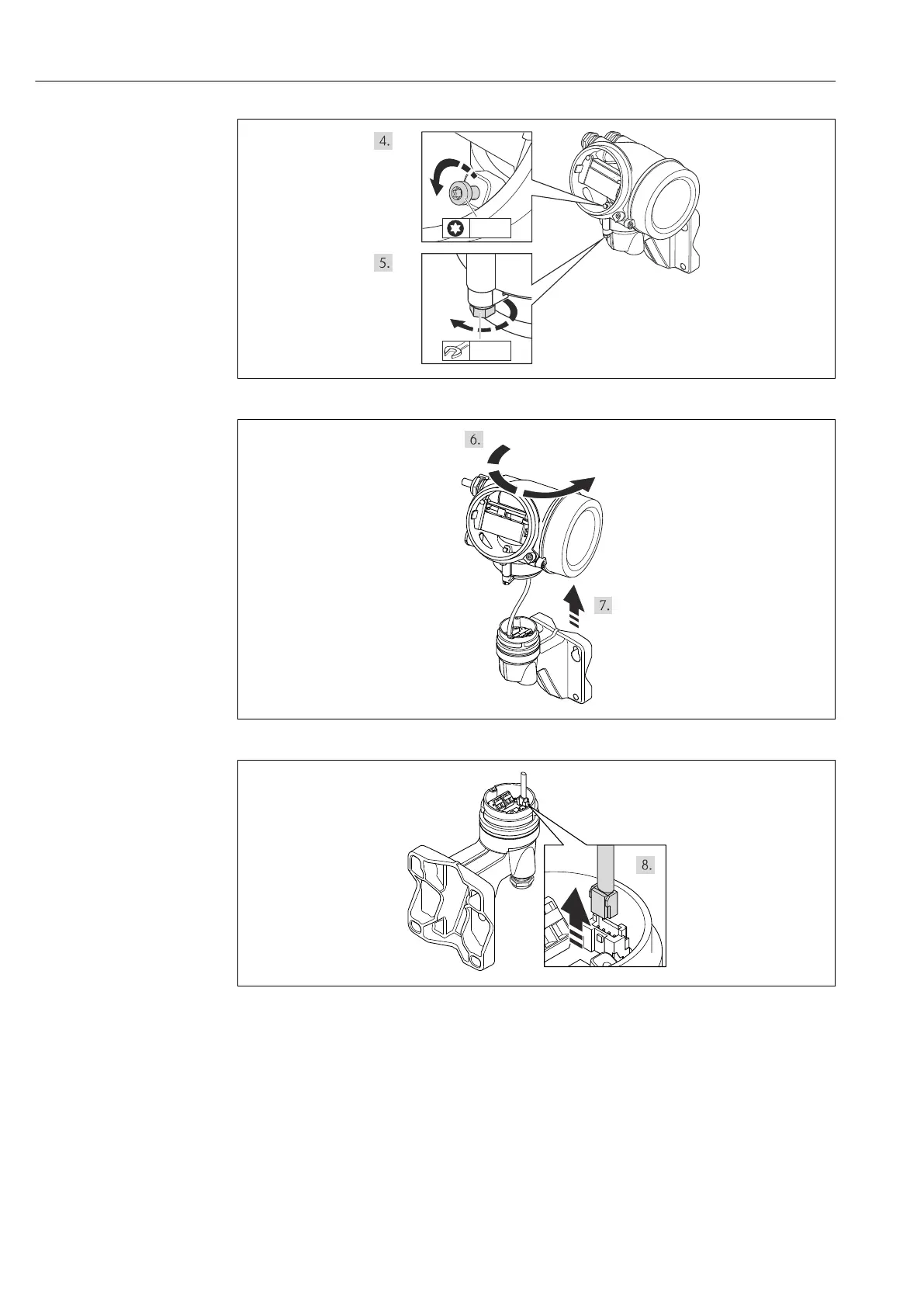 4.

5.

6.

7.

8.