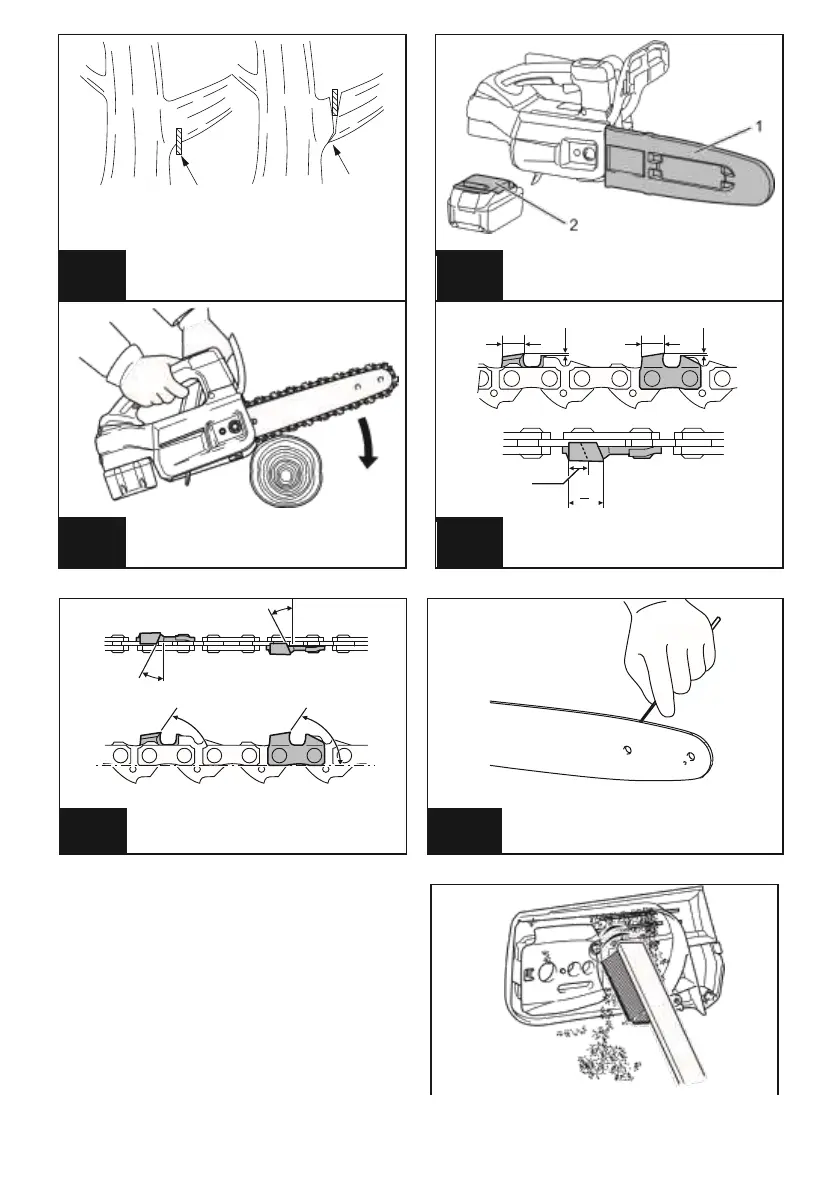 1

2