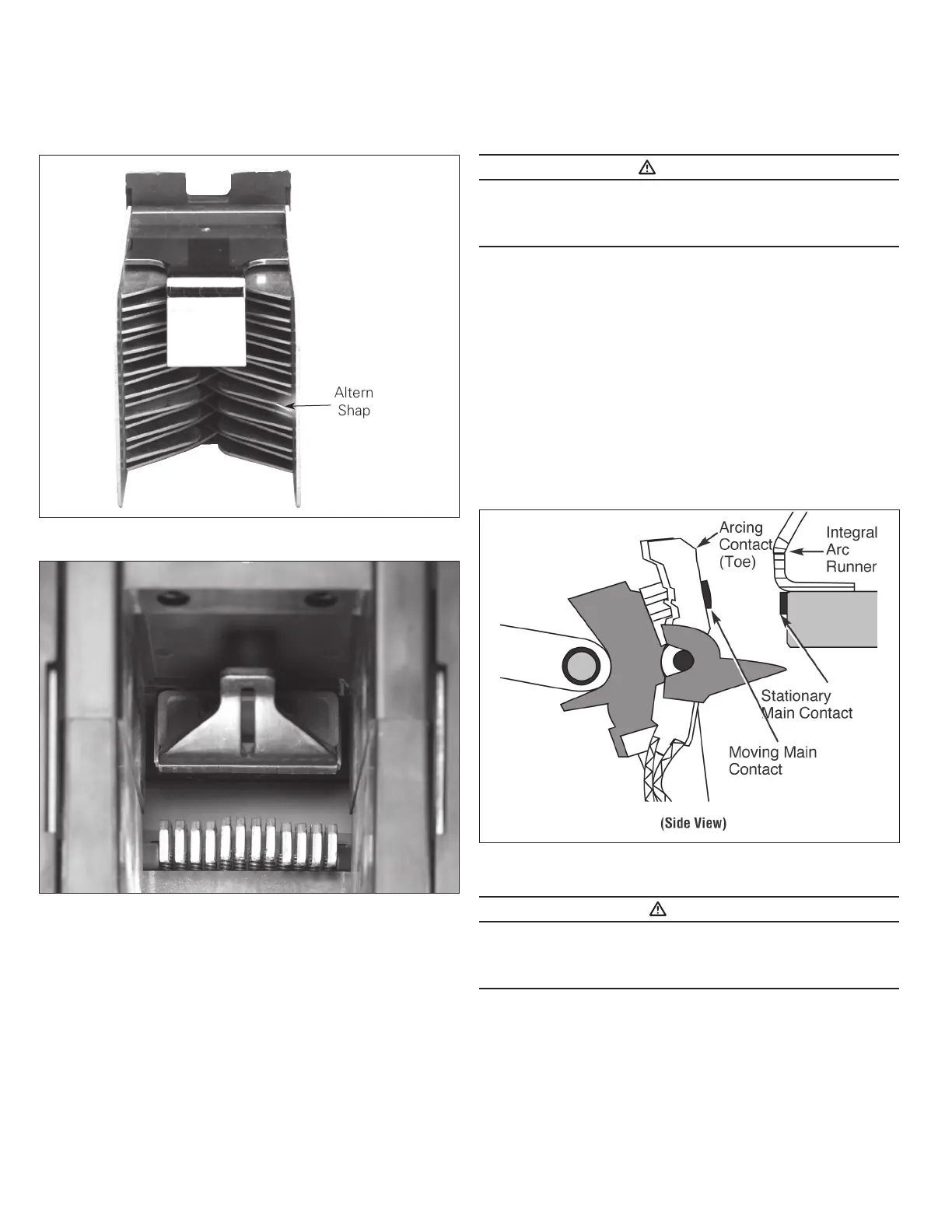 Altern
Shap

Arcing
Contact
(Toe)

Integral
Arc
Runner

Stationary
Main Contact

Moving Main
Contact

(Side View)