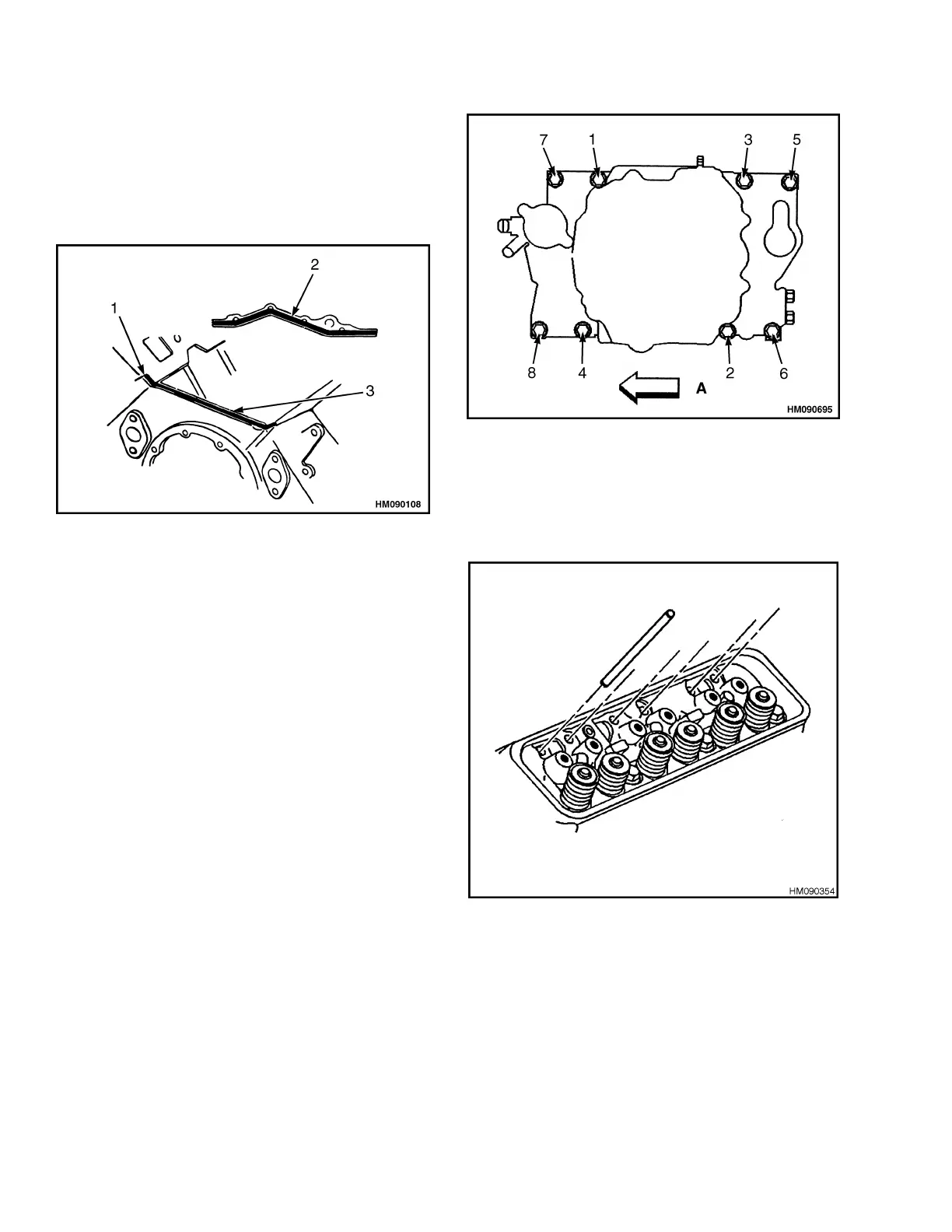 2
1
3
HM090108

7 1 3 5
8 4 2 6
A
HM090695

HM090354