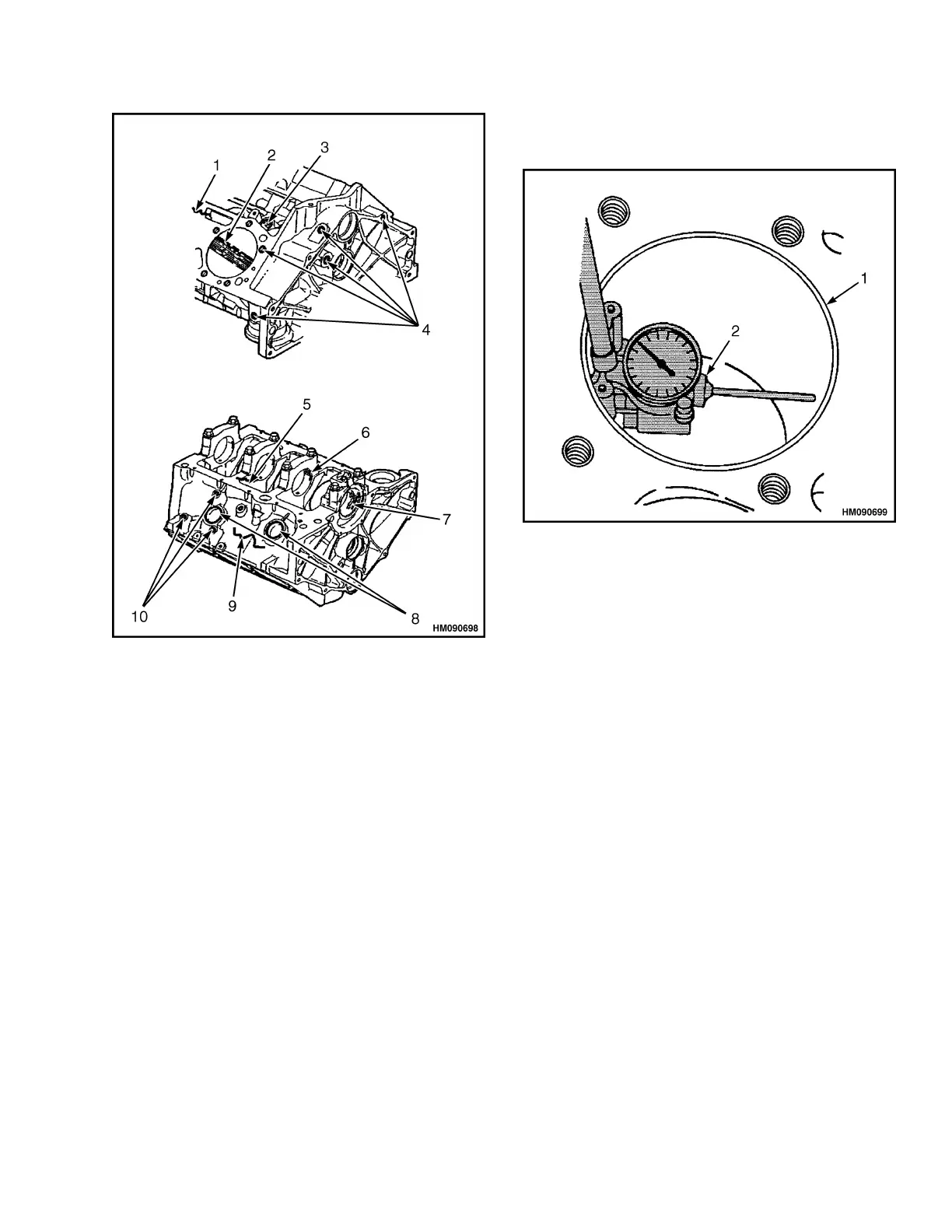 1
2
3
4
5
6
7
8
9
10
HM090698

1
2
HM090699