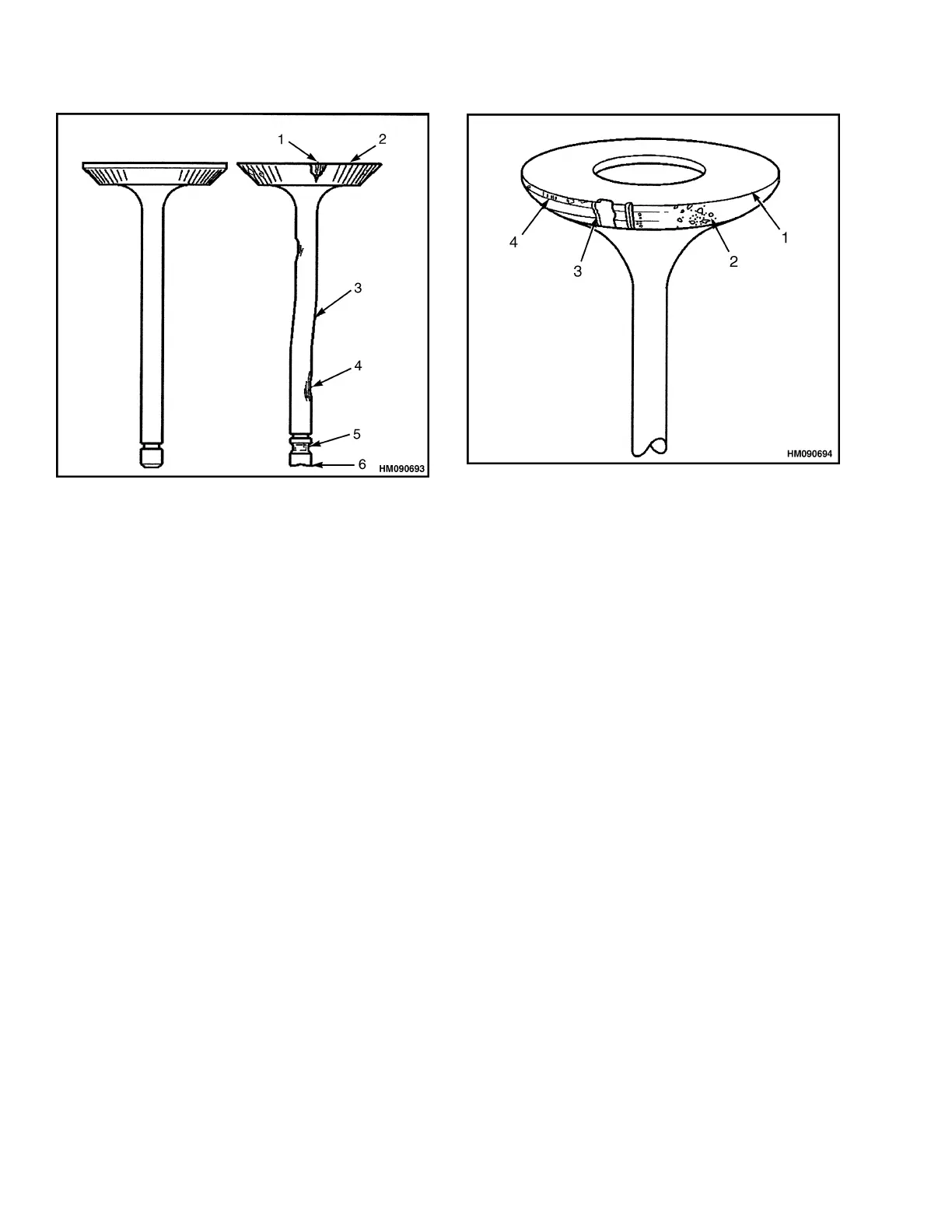 1
2
3
4
5
6
HM090693

4
3
2
1
HM090694