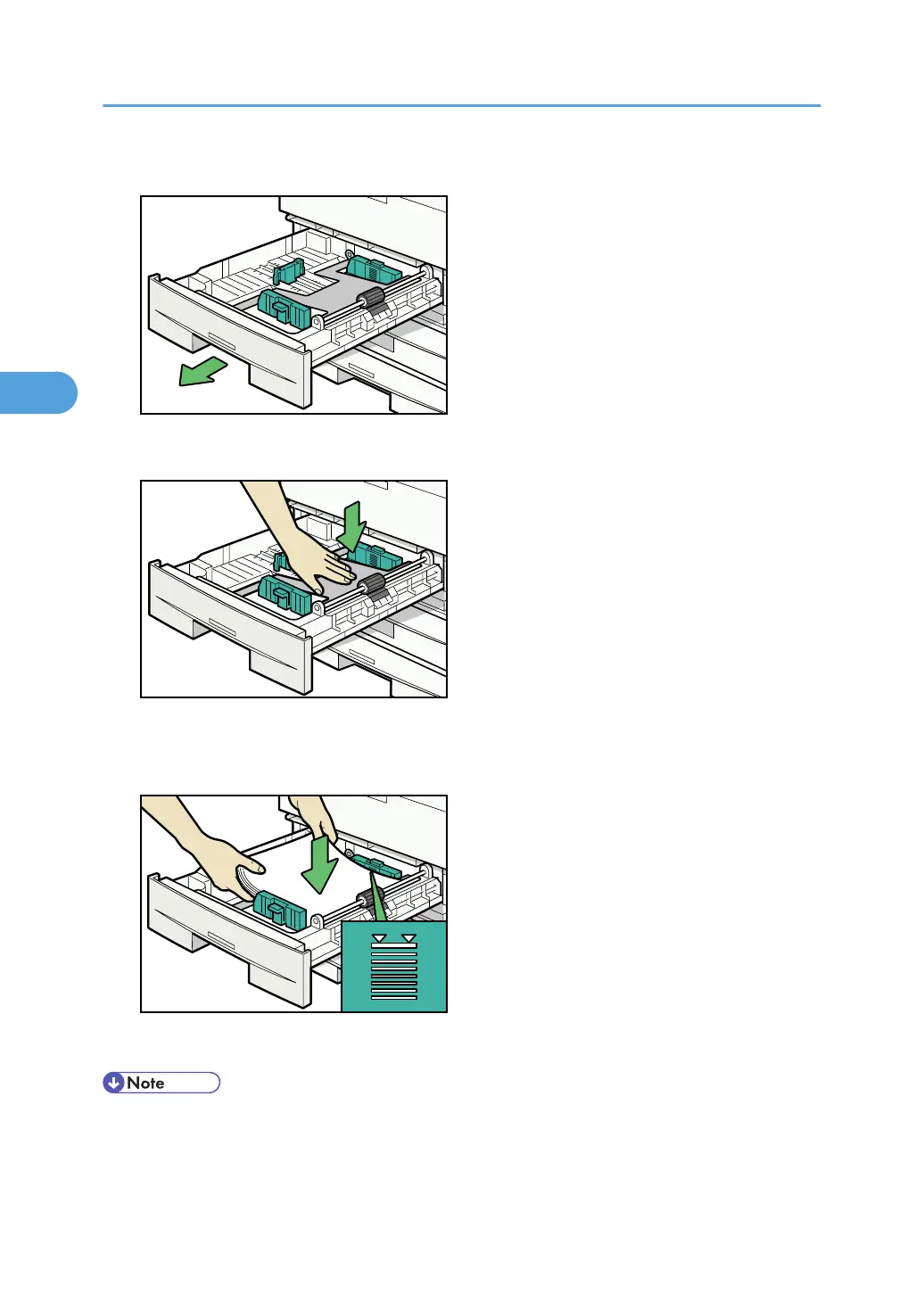 Note