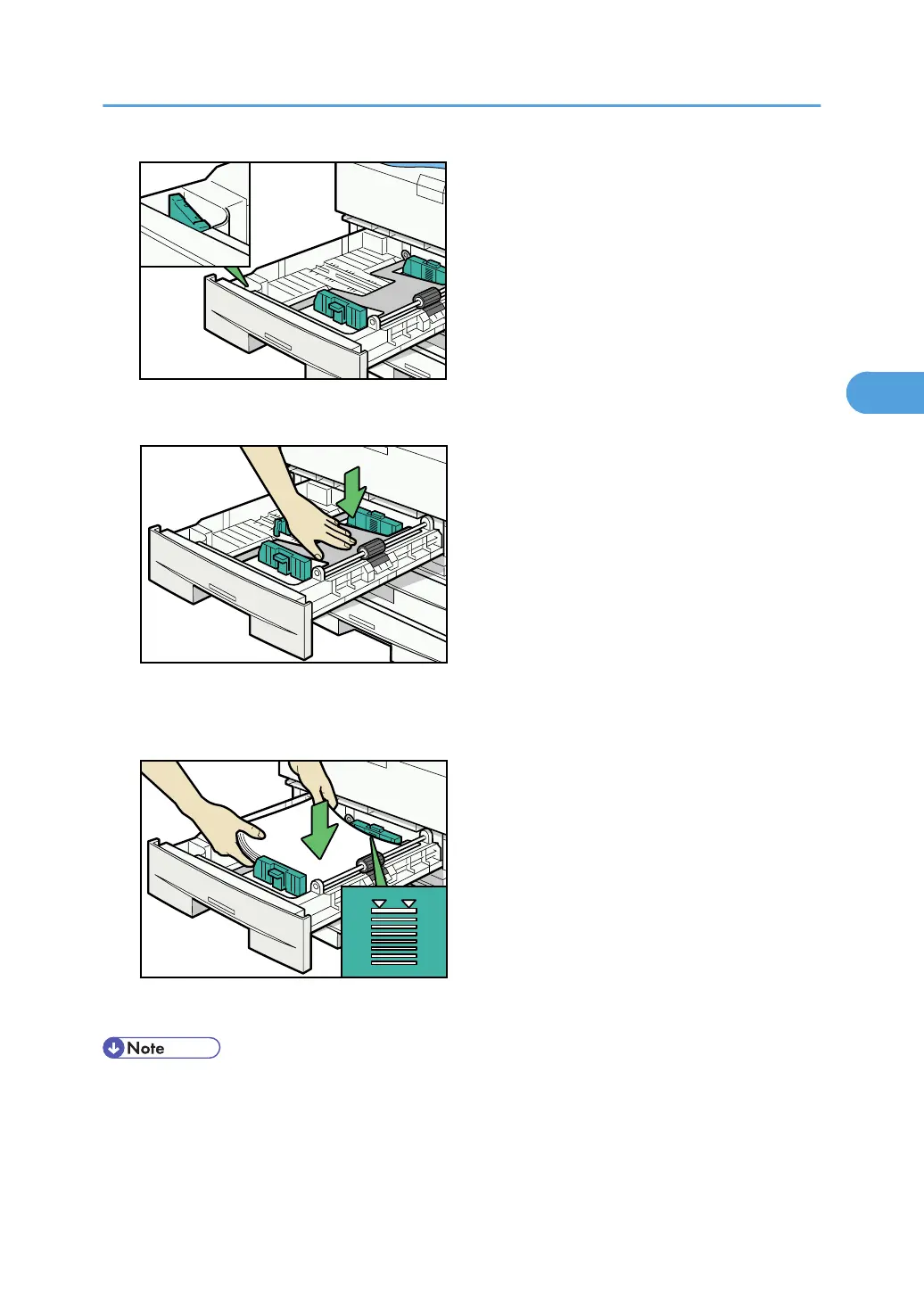 Note