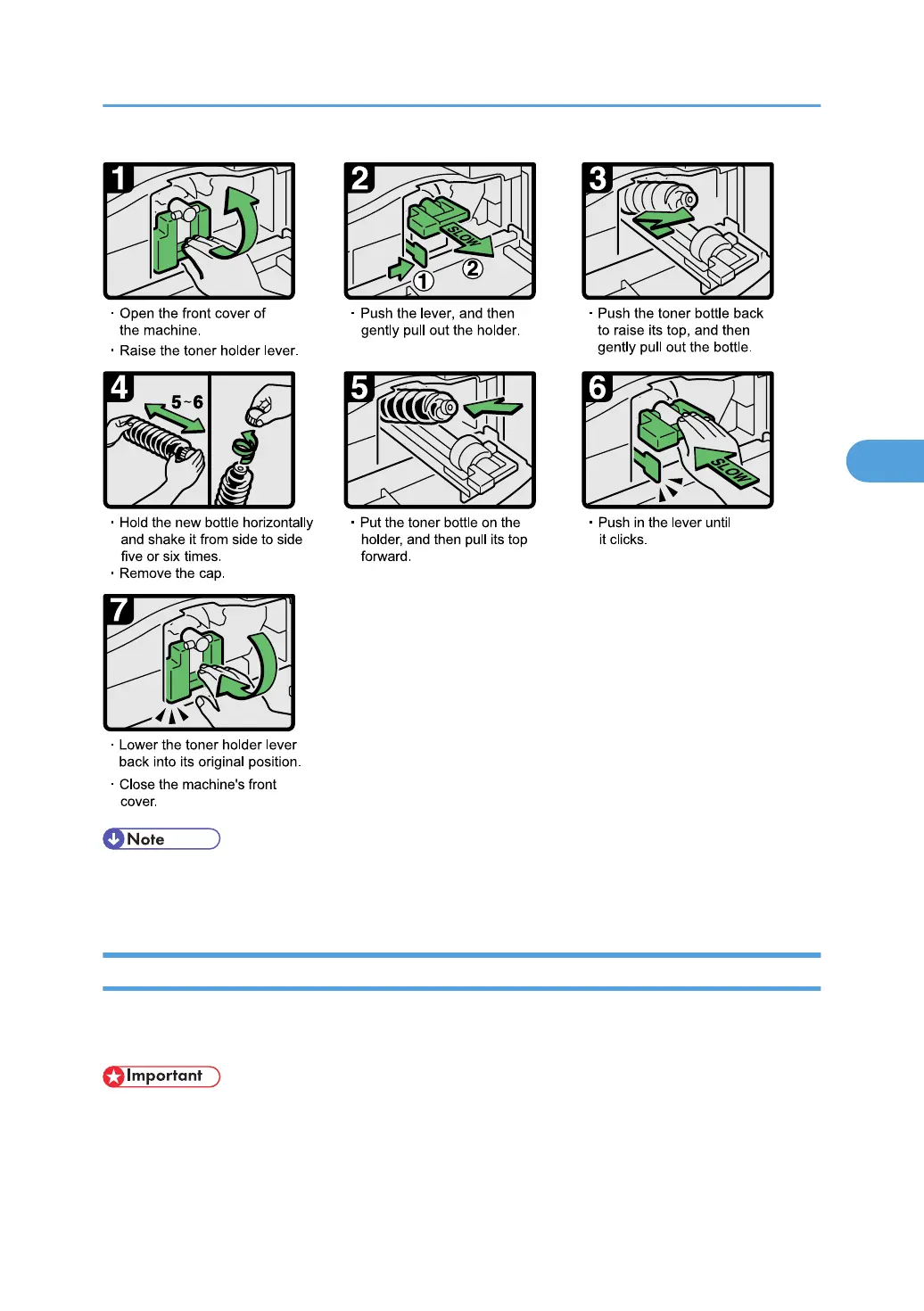 1

· Open the front cover of the machine.

· Raise the toner holder lever.

2

SLOW

① ②

· Push the lever, and then gently pull out the holder.

3

· Push the toner bottle back to raise its top, and then gently pull out the bottle.

4

5~6

· Hold the new bottle horizontally and shake it from side to side five or six times.

· Remove the cap.

5

· Put the toner bottle on the holder, and then pull its top forward.

6

SLOW

· Push in the lever until it clicks.

7

· Lower the toner holder lever back into its original position.

· Close the machine's front cover.

Note

Important