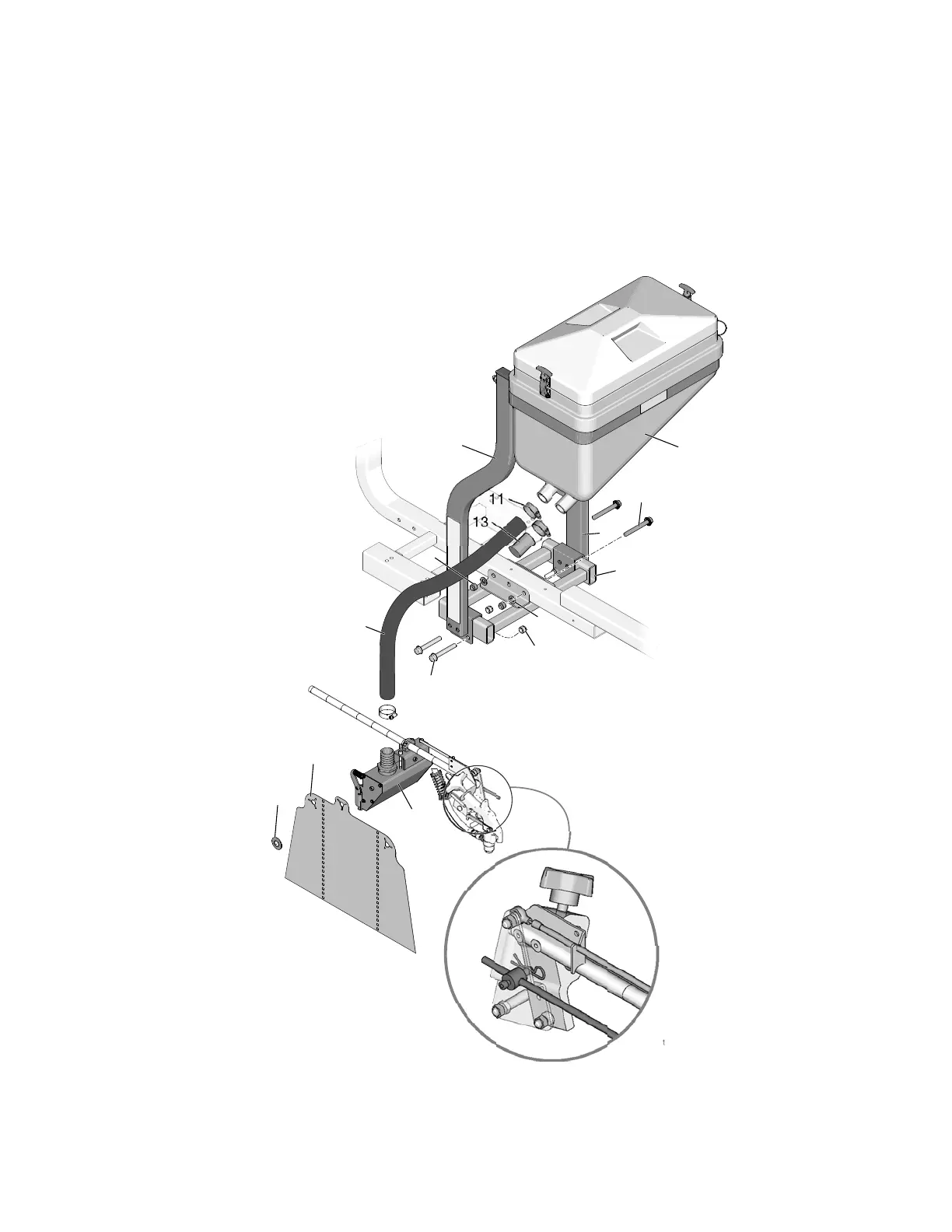 11
13
t