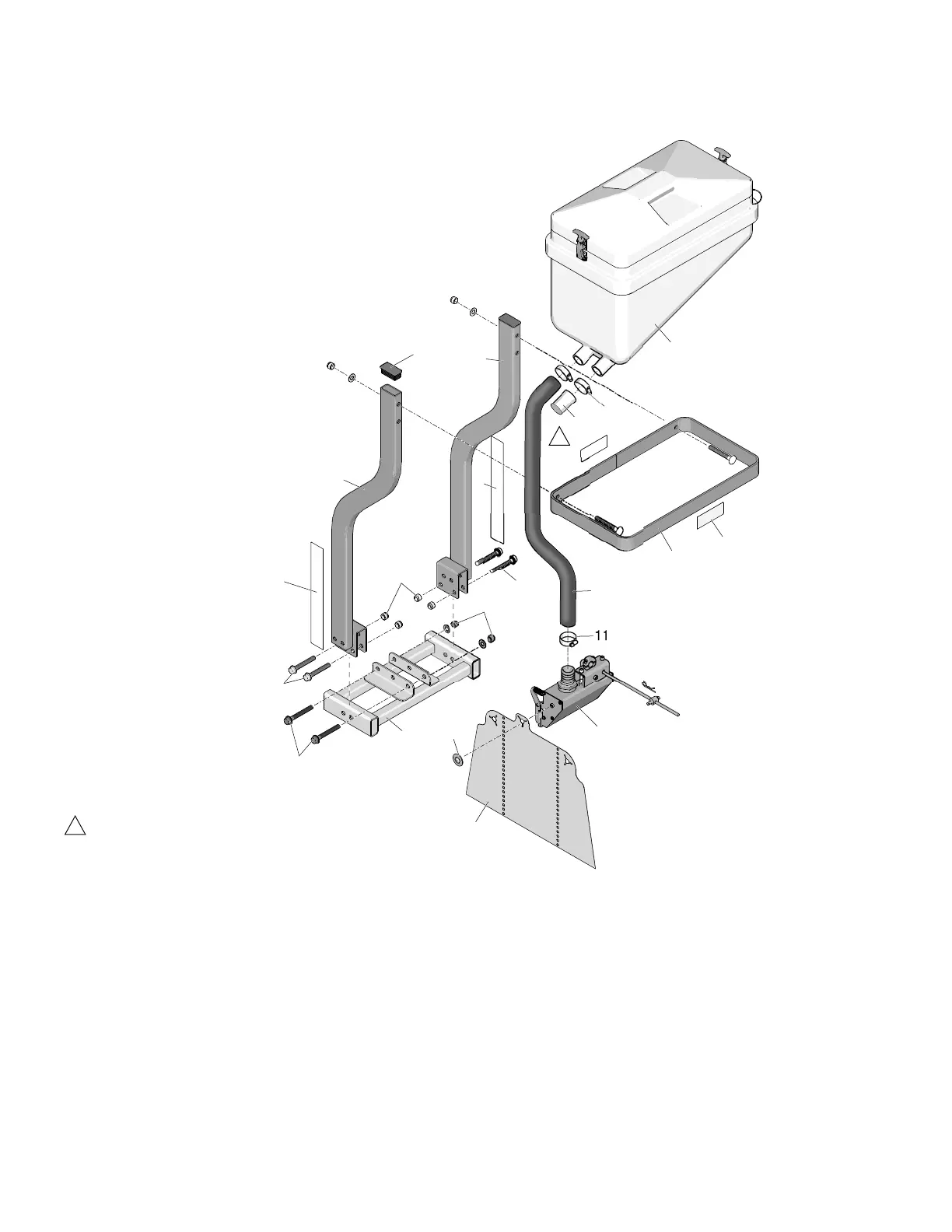 11