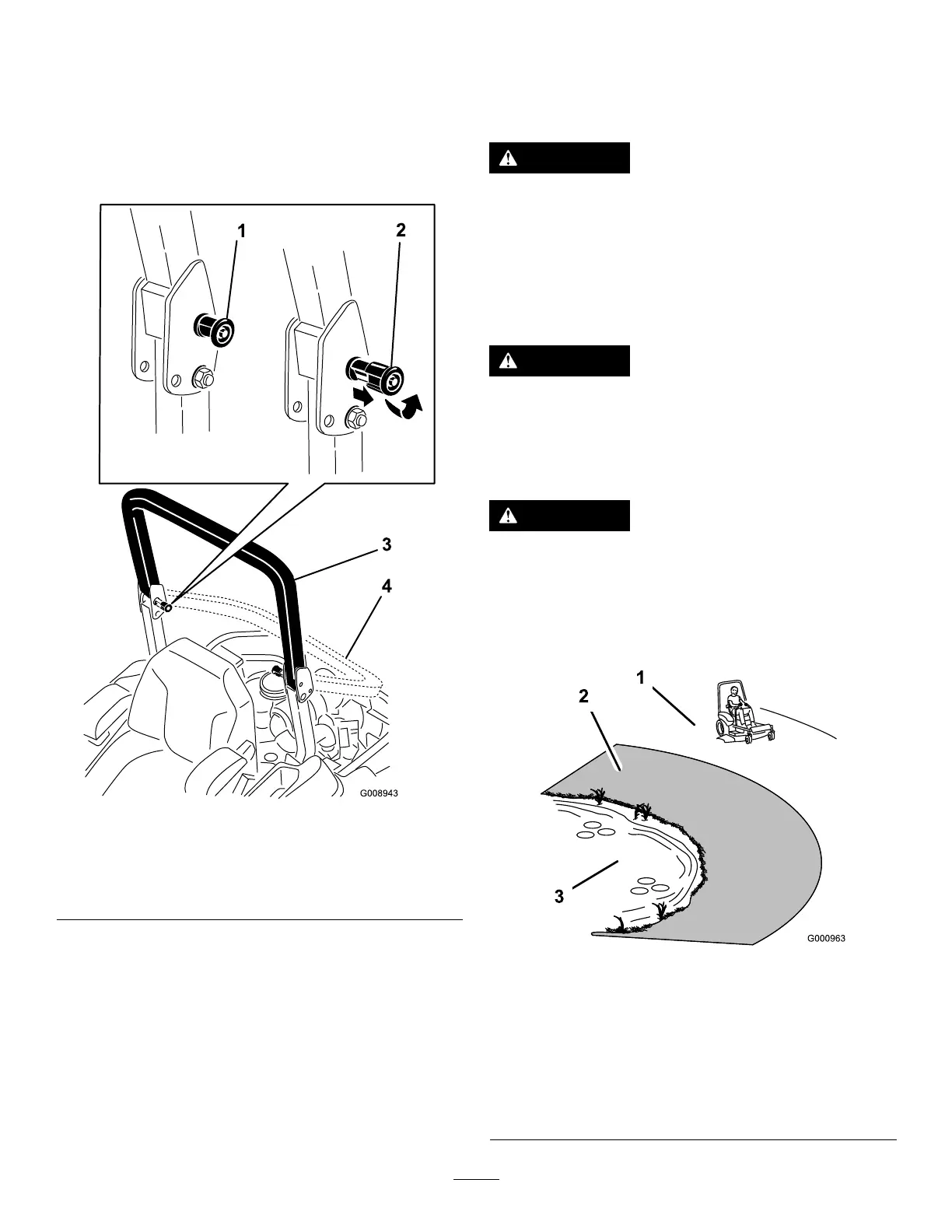 1
2
3
4
G008943

1
2
3
G000963