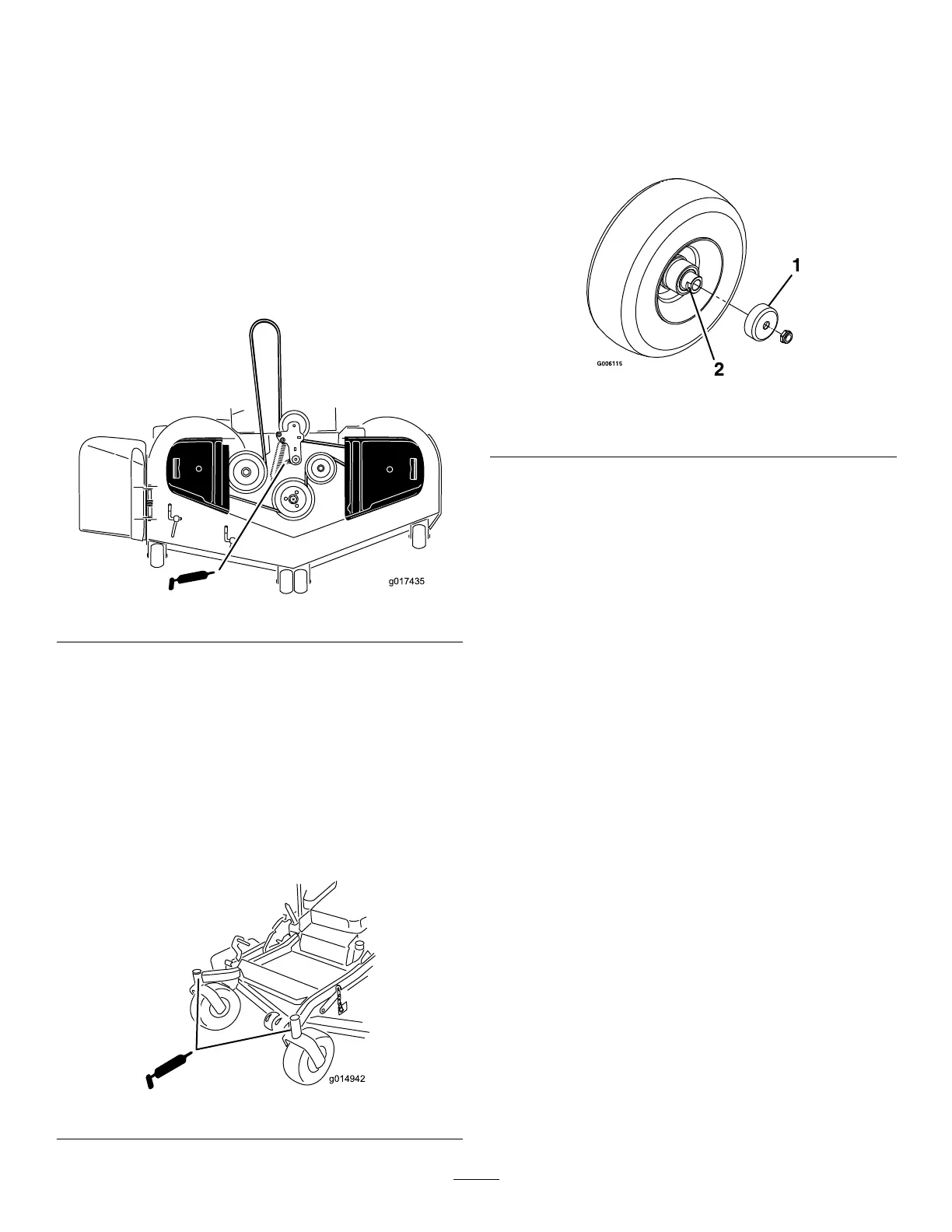 g017435

g014942

1

2

G006115