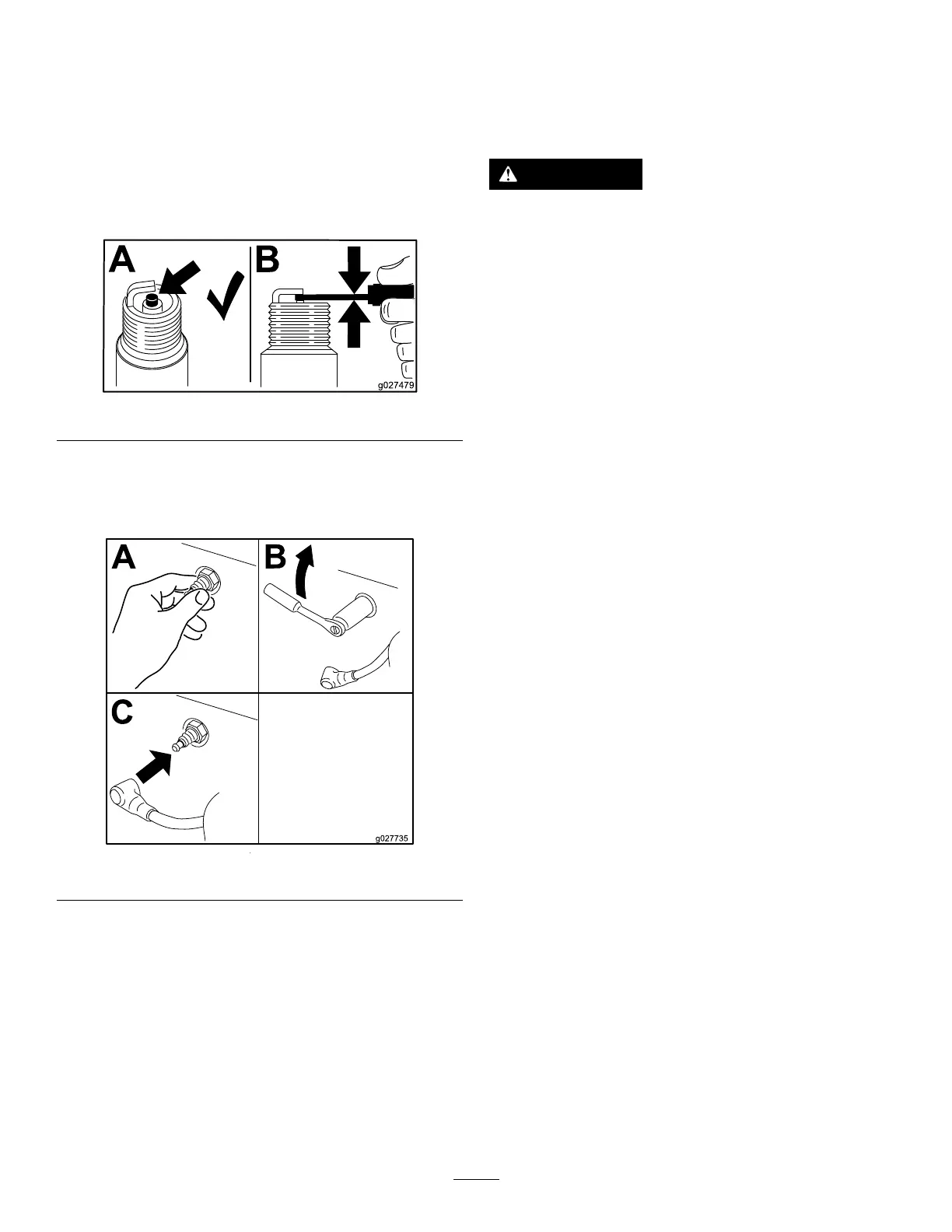 A

B

g027479

A

B

C

g027735