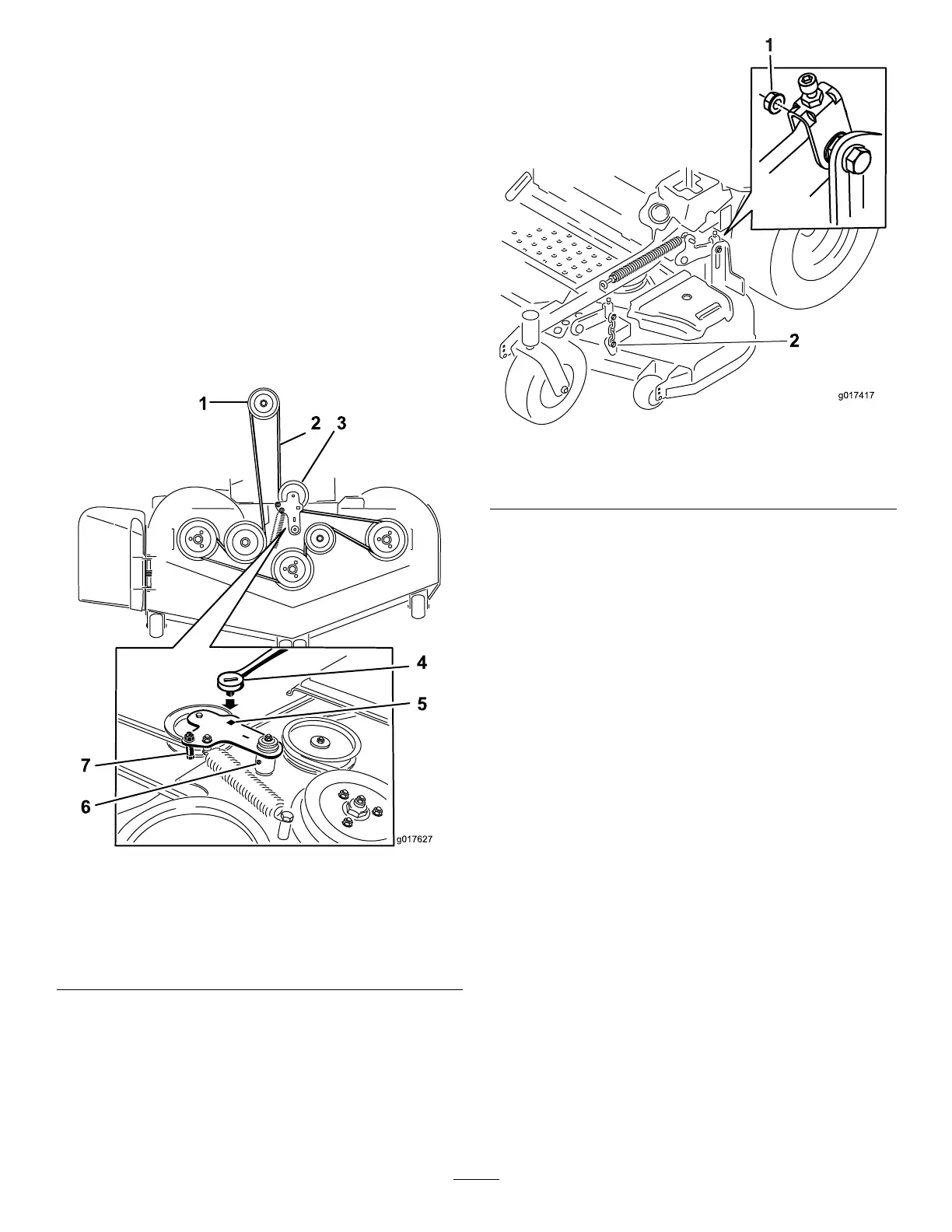 1
2
3
4
5
7
6
g017627

1
2
g017417