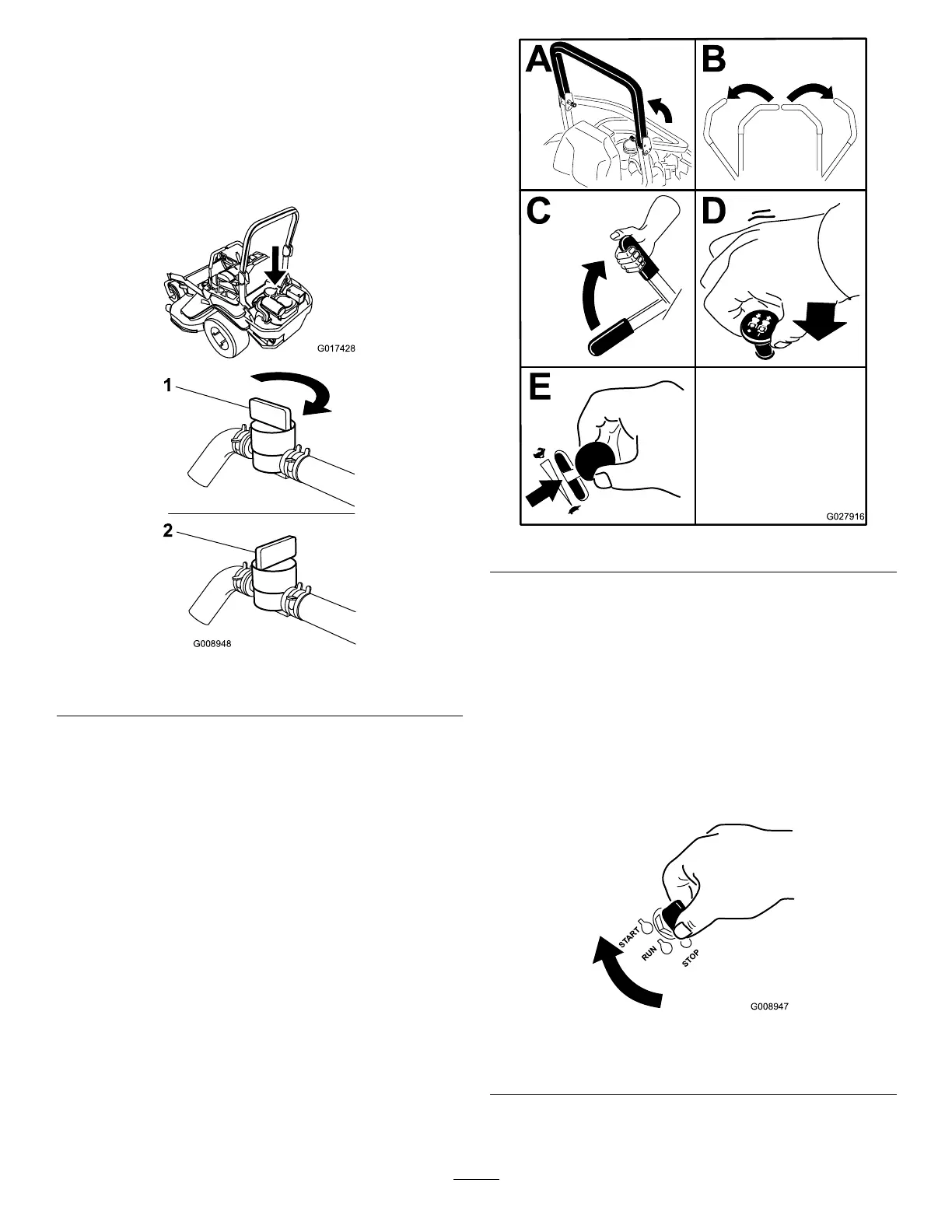 G017428

1

2

G008948

A

B

C

D

E

G027916

START

RUN

STOP

G008947