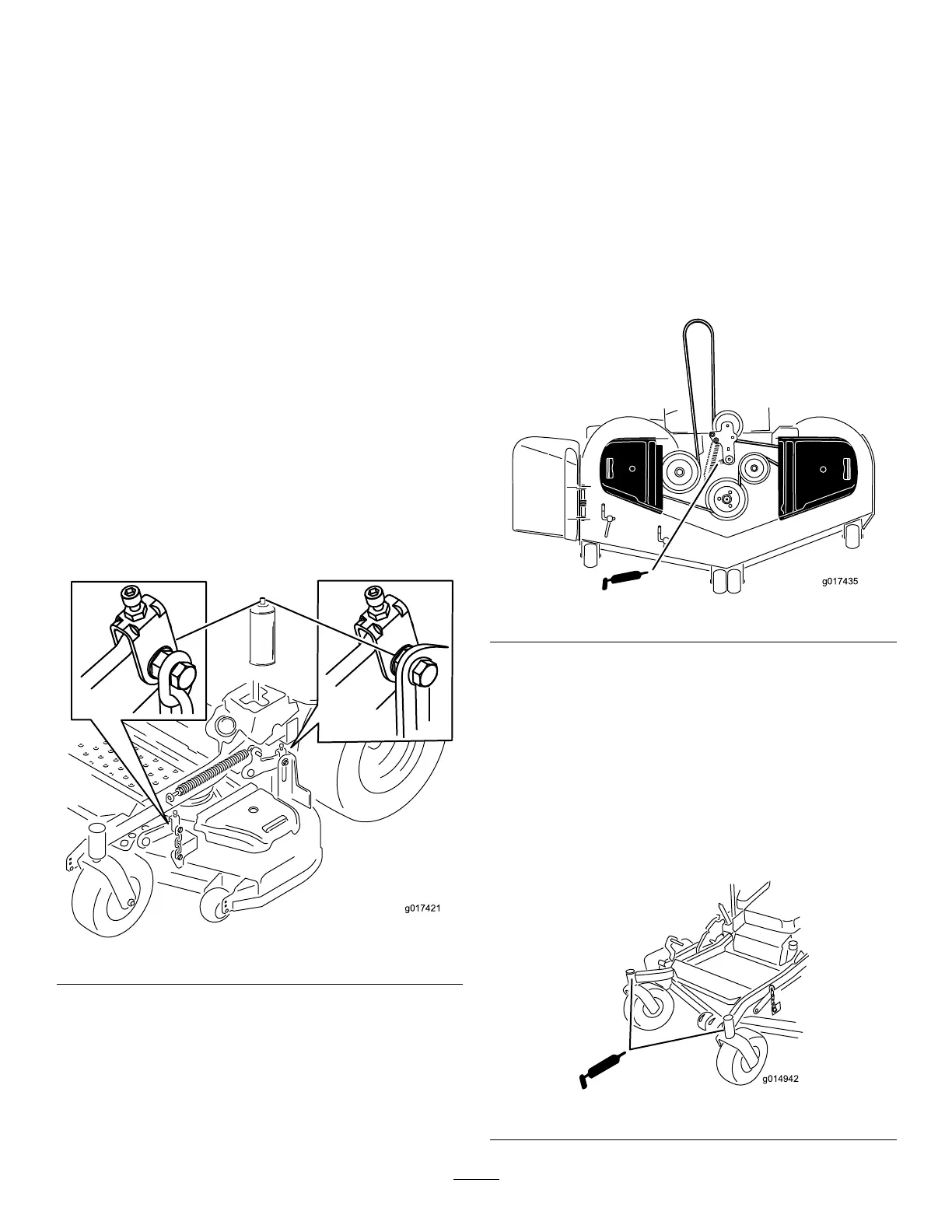 g017435

g017421

g014942