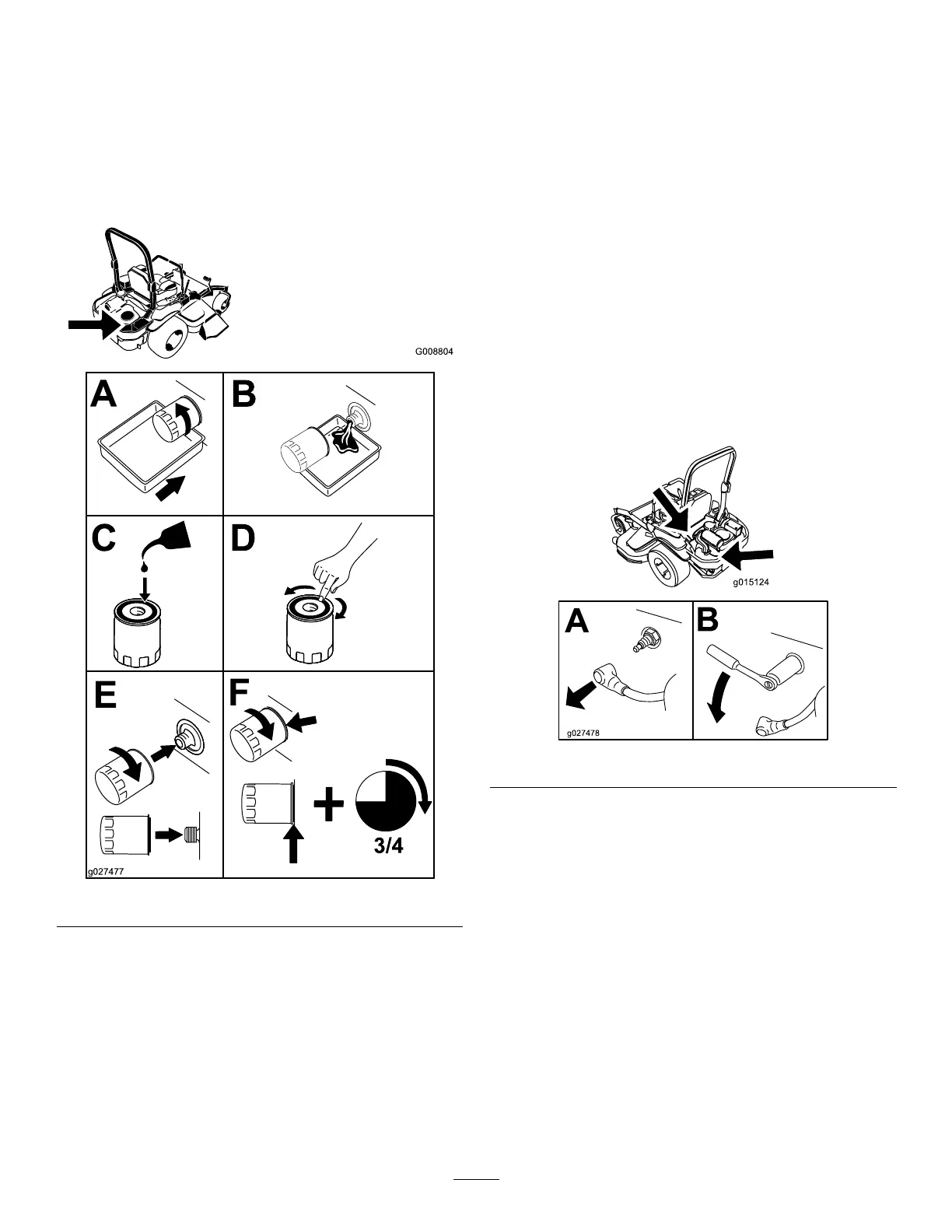 G008804

A

B

C

D

E

F

3/4

g027477

g015124

A

B

g027478