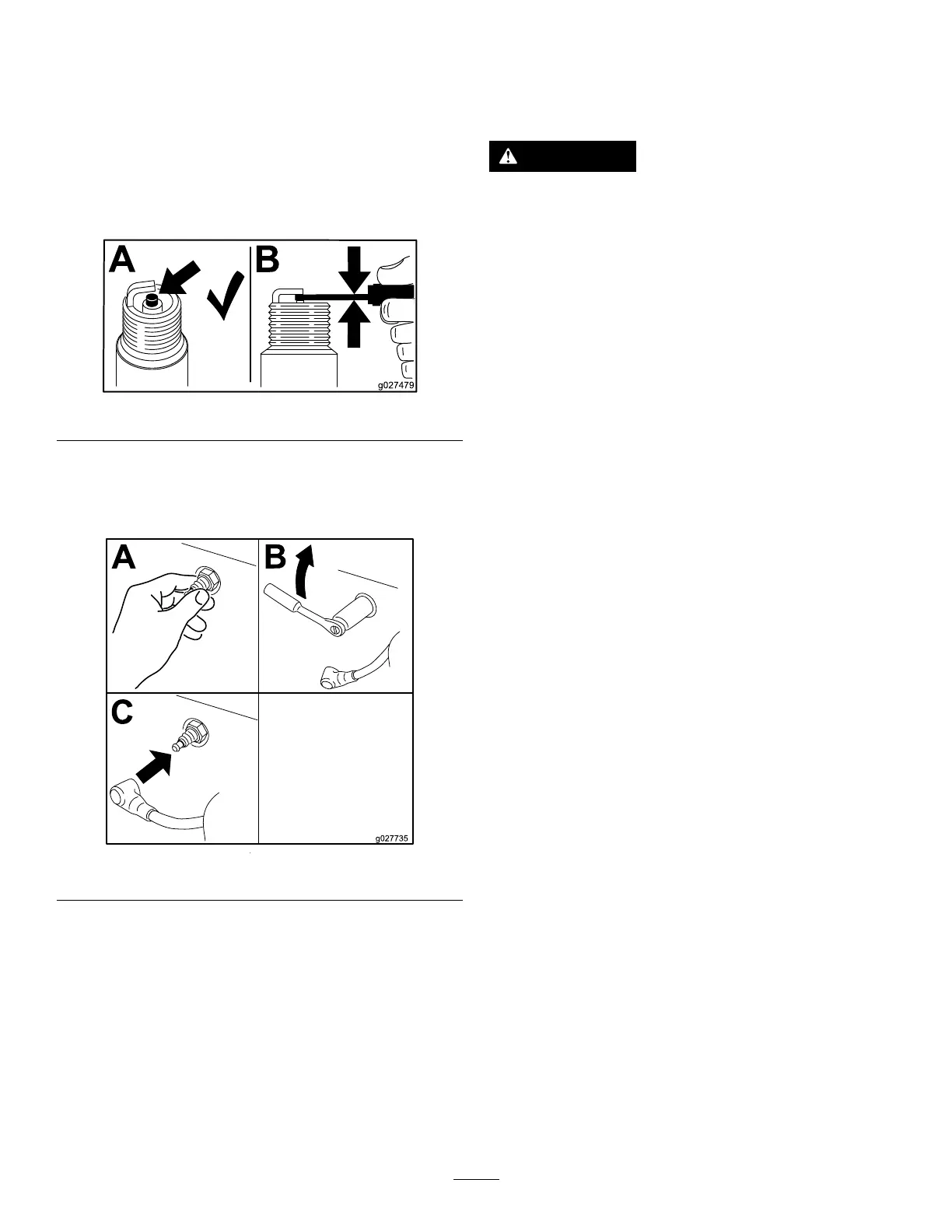 A

B

g027479

A

B

C

g027735