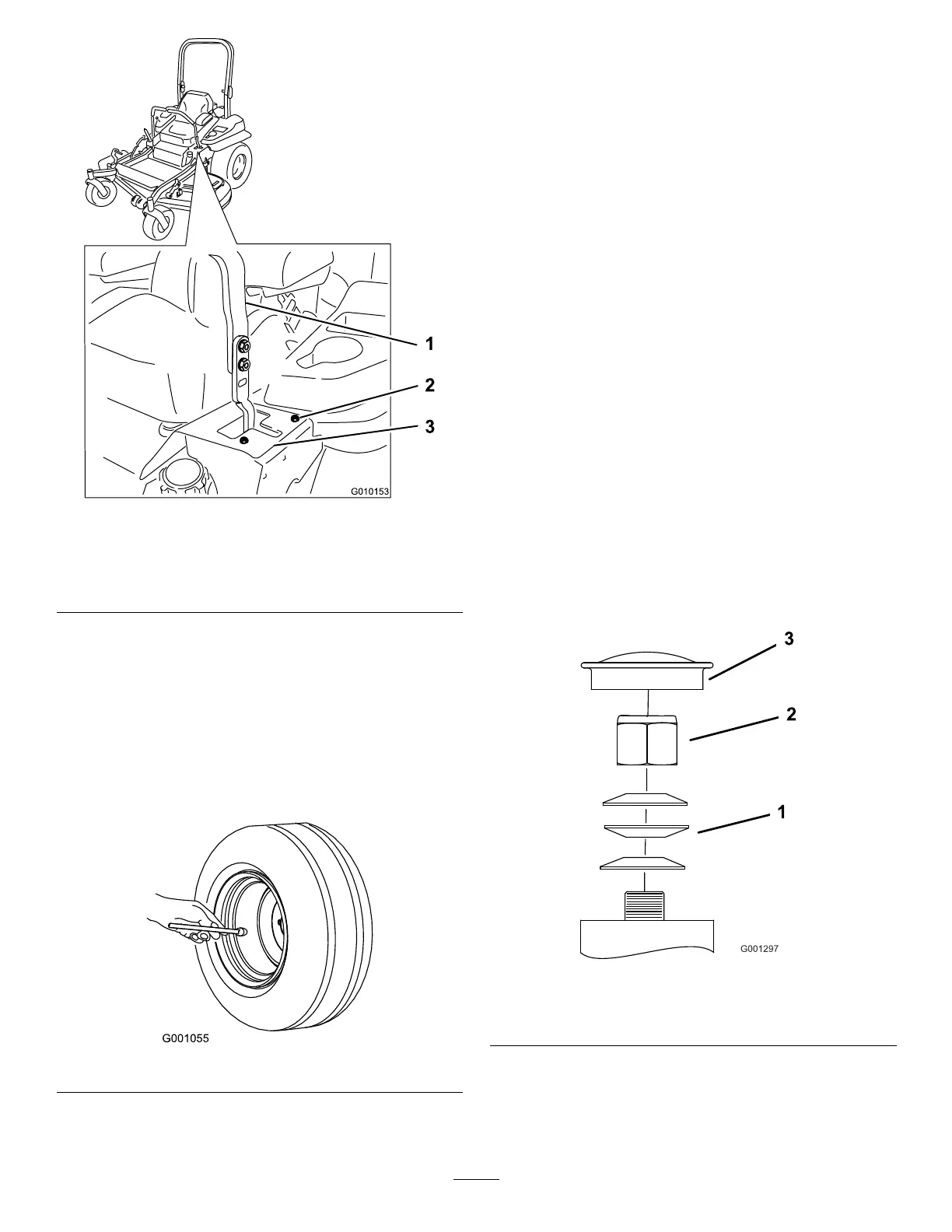 1

2

3

G010153

G001055

3

2

1

G001297