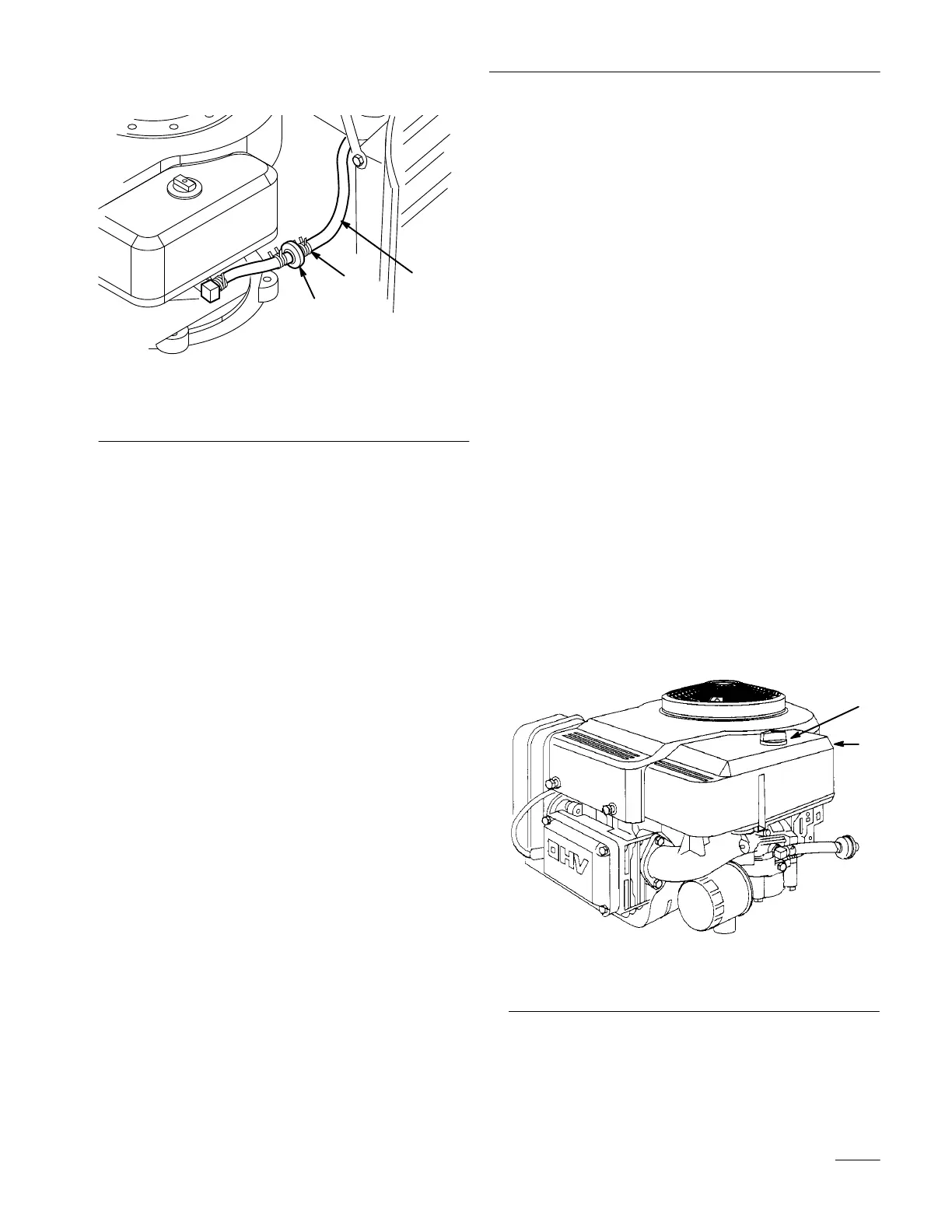 OHV