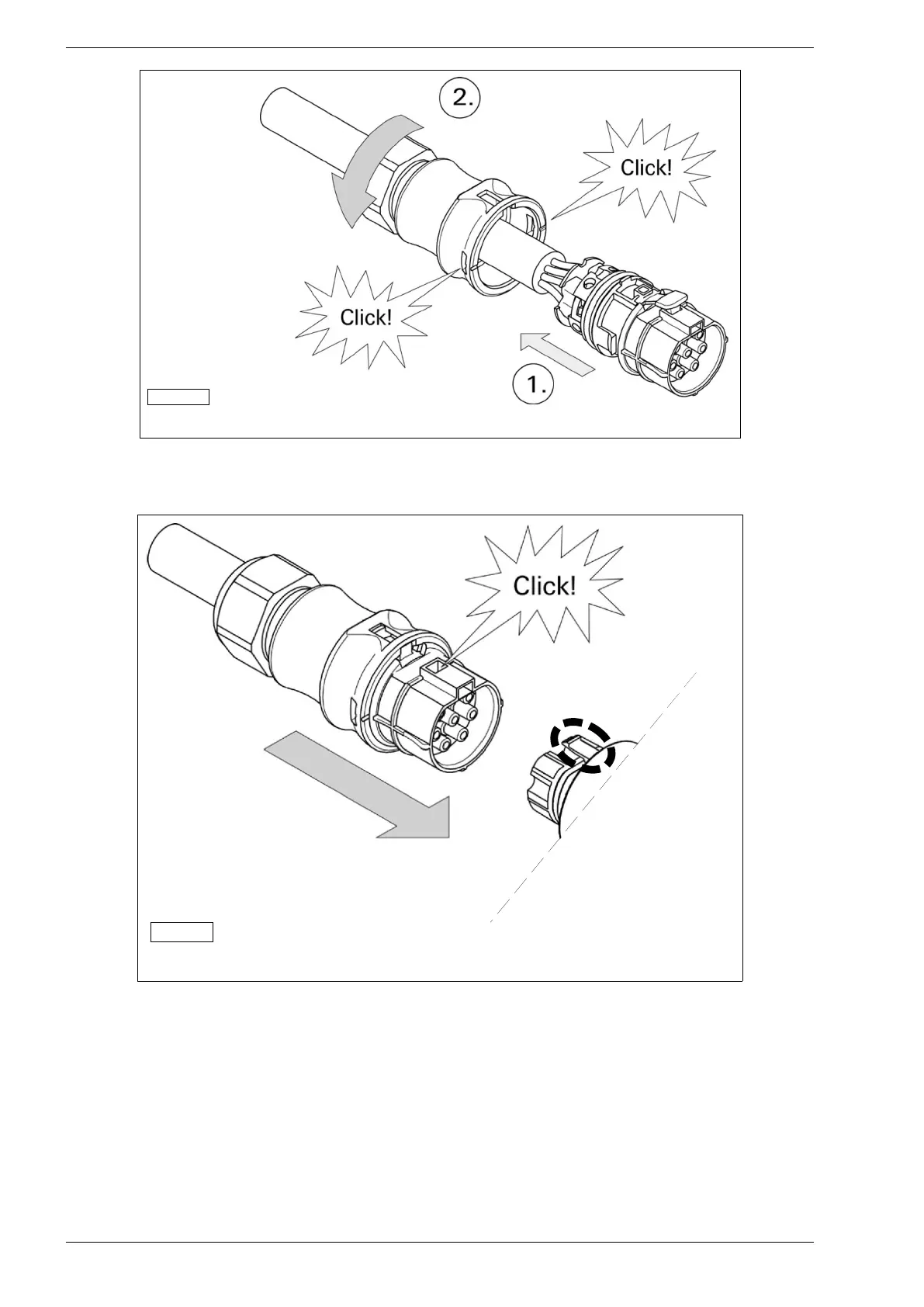 2.

Click!

Click!

1.

Click!