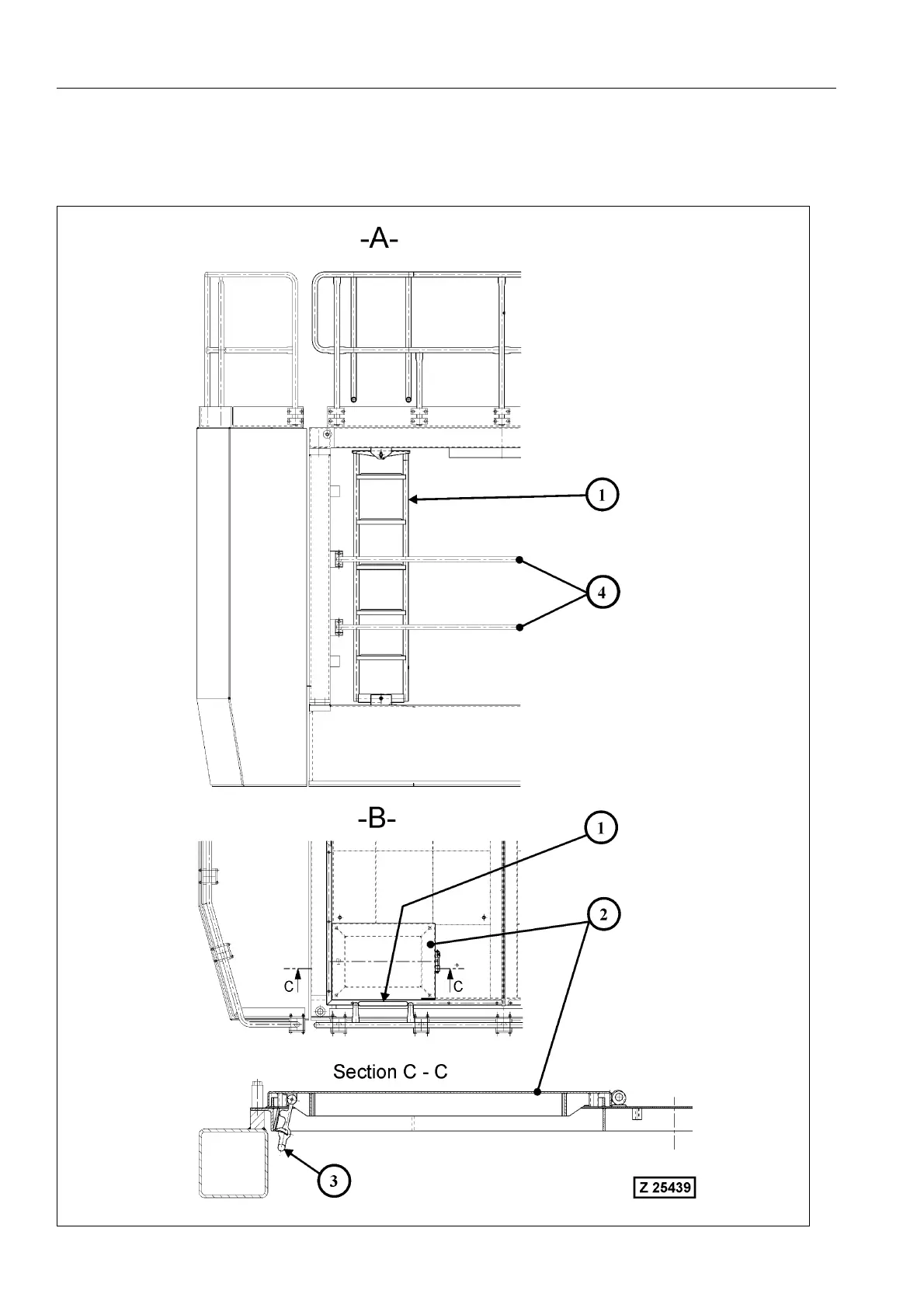 -A-

1

4

-B-

1

2

C

C

Section C - C

3

Z 25439