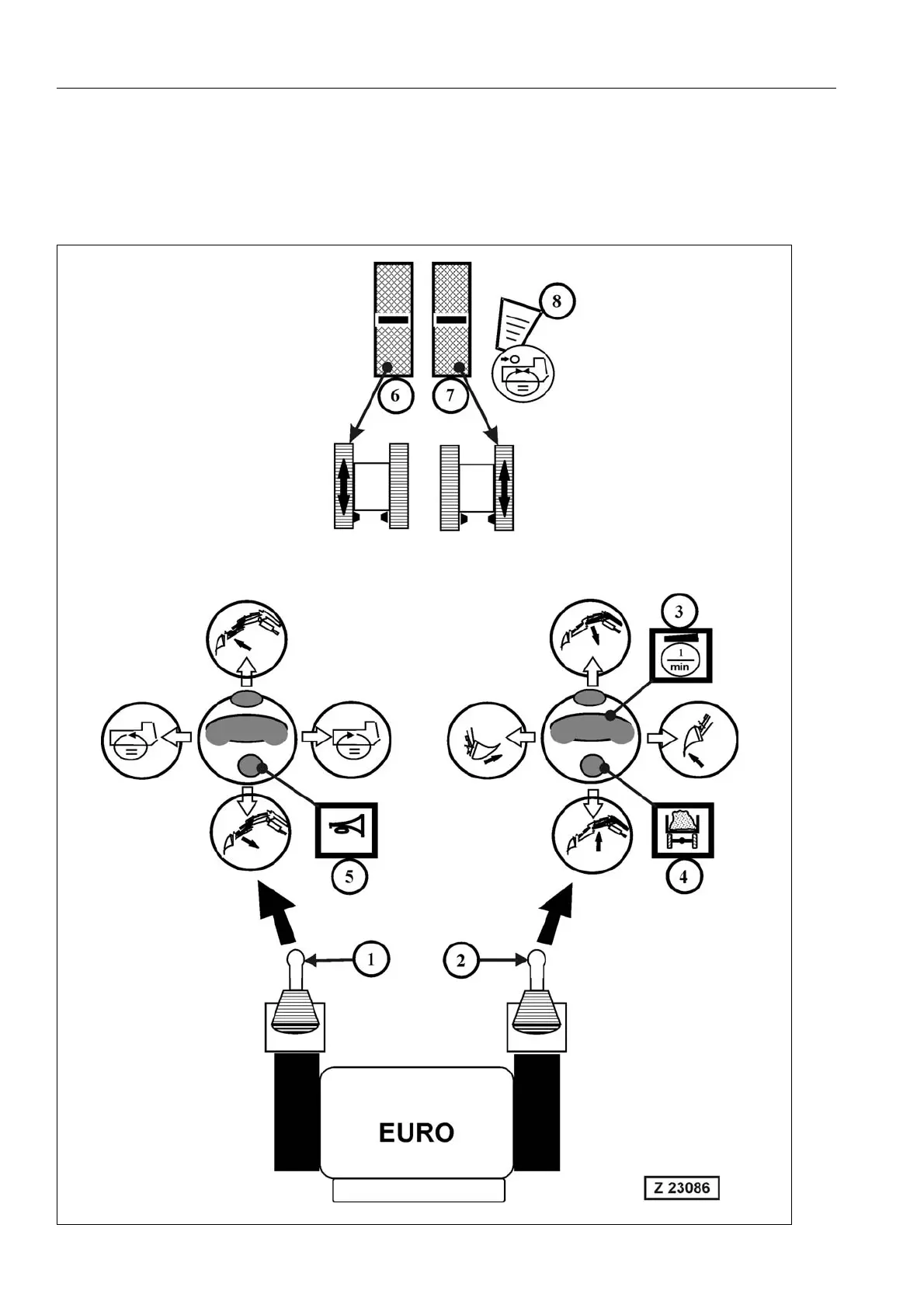 8

6 7

3

$\frac{1}{min}$

5

4

1 2

EURO

Z 23086