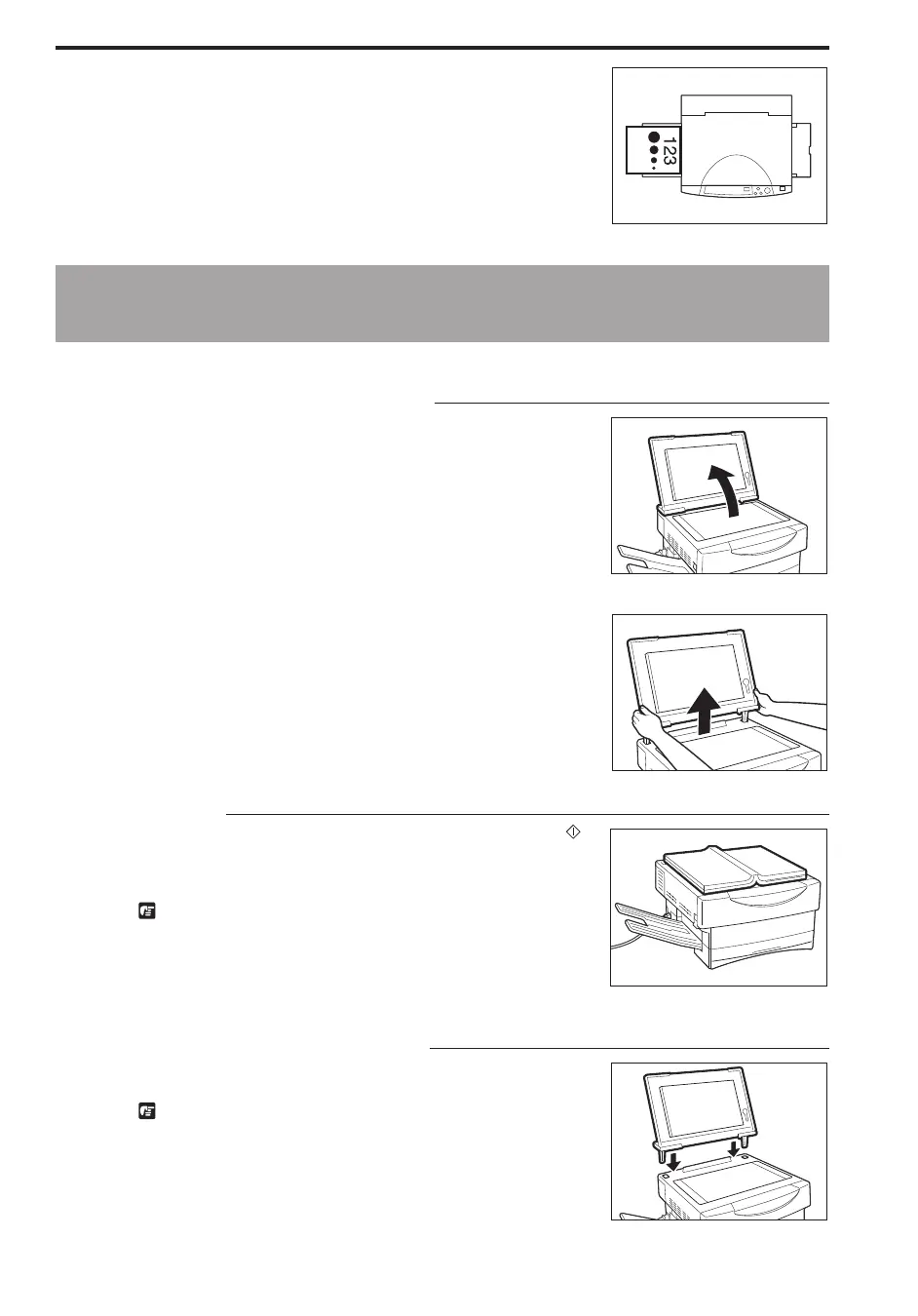 123