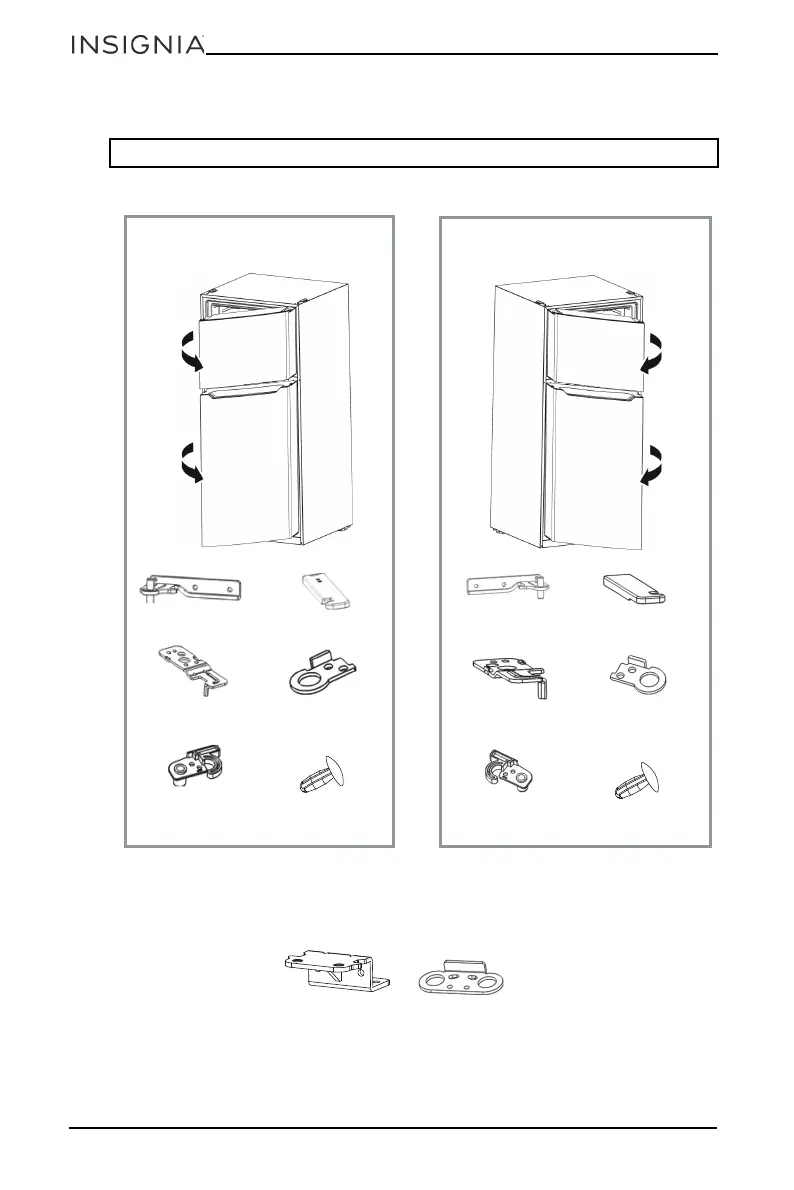 INSIGNIA