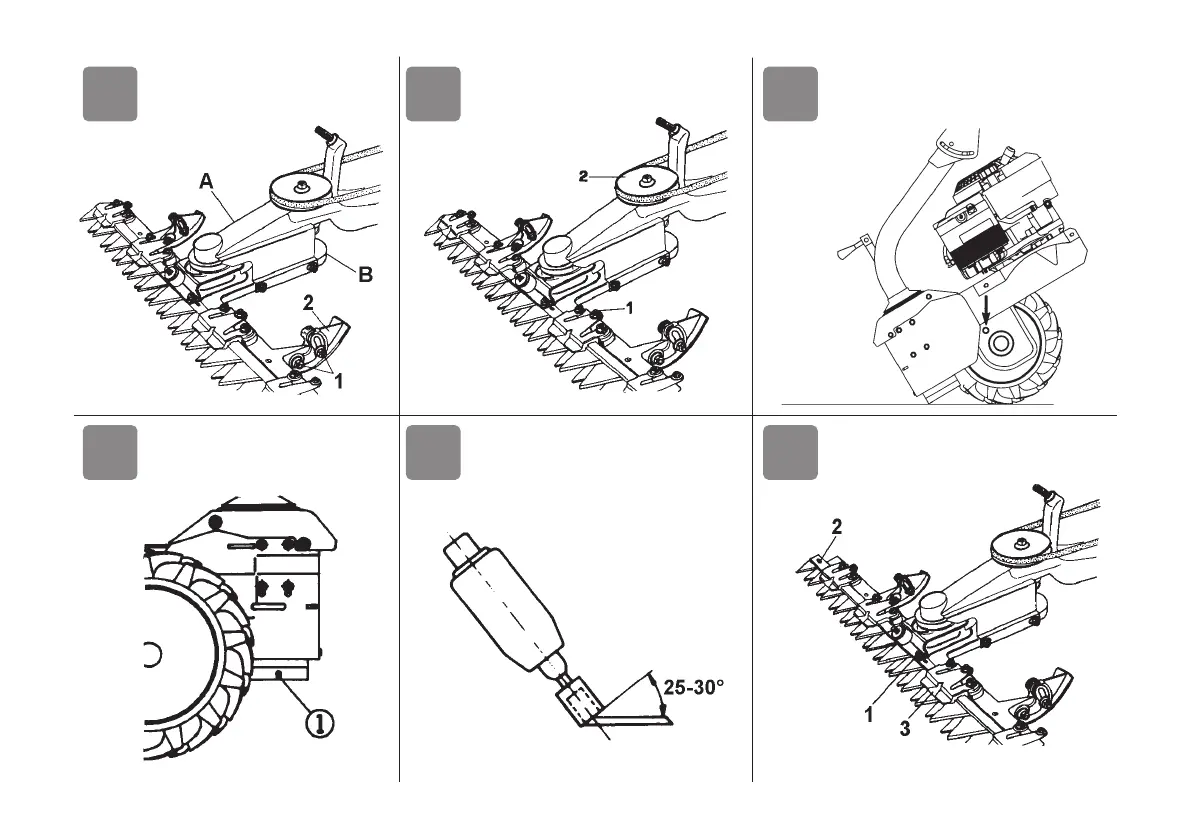 A
B
2
1

2
1

①

25-30°

2
1
3