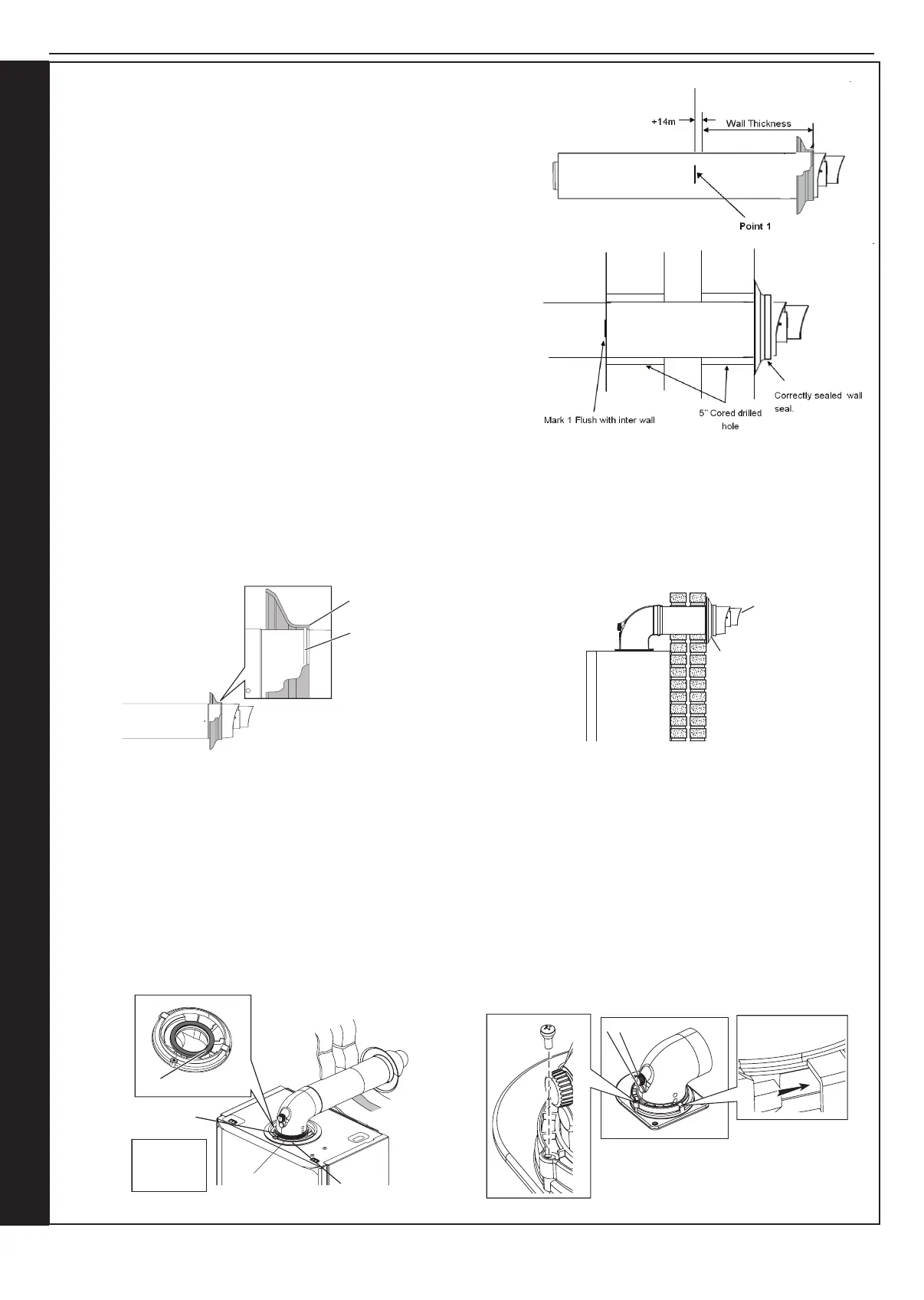 +14m

Wall Thickness

Point 1

Mark 1 Flush with inter wall

5" Cored drilled hole

Correctly sealed wall seal.