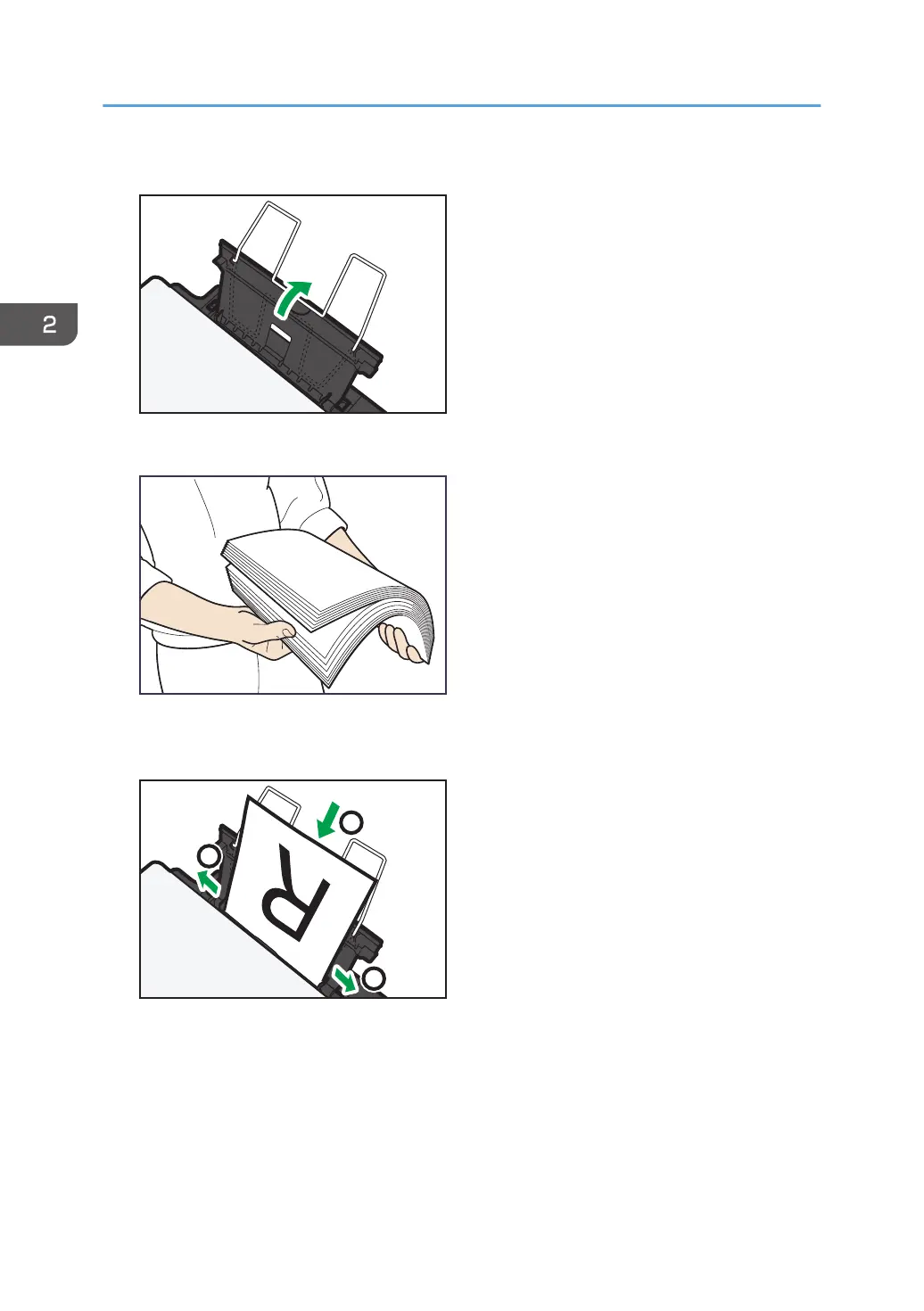 2

R