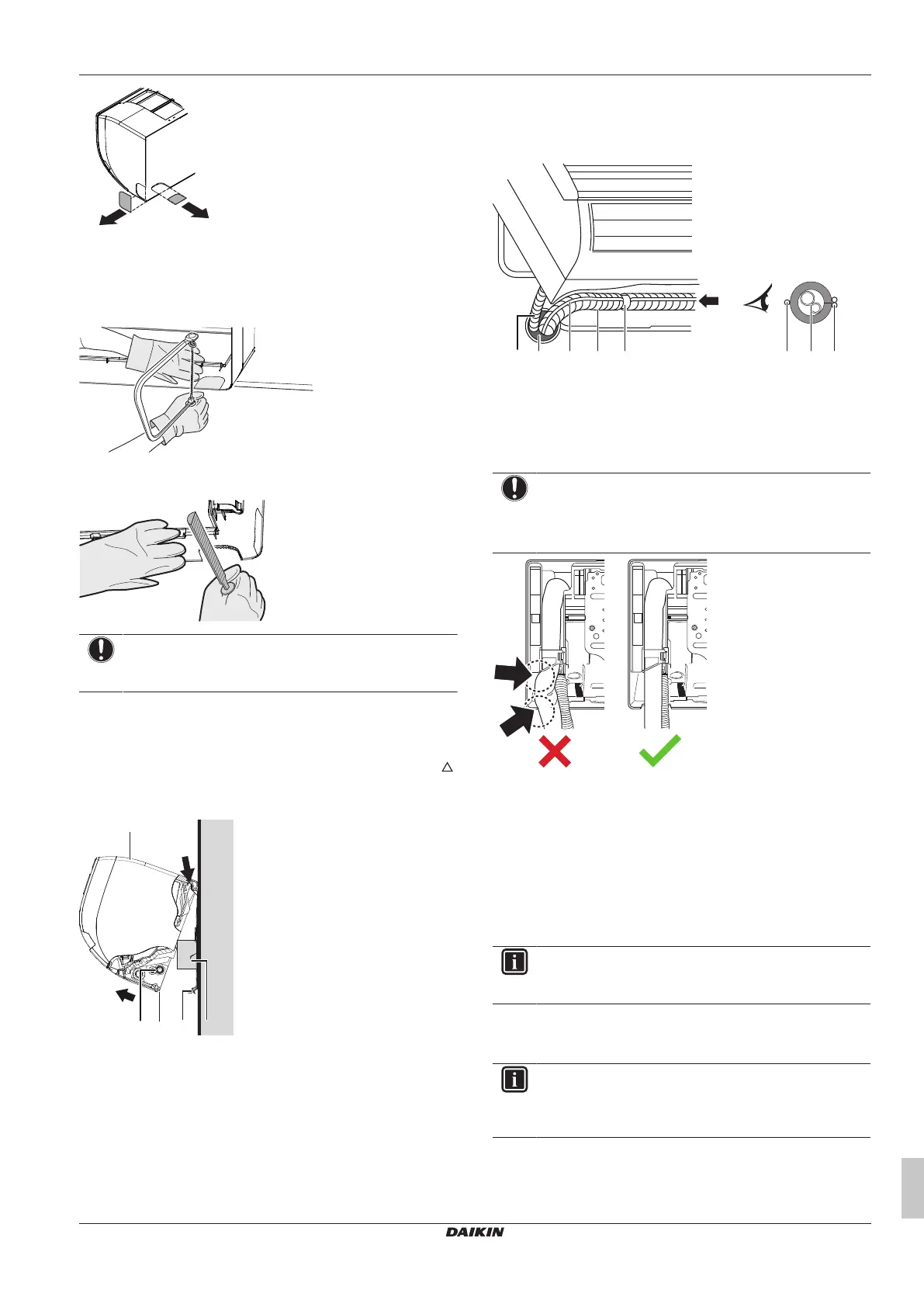 DAIKIN