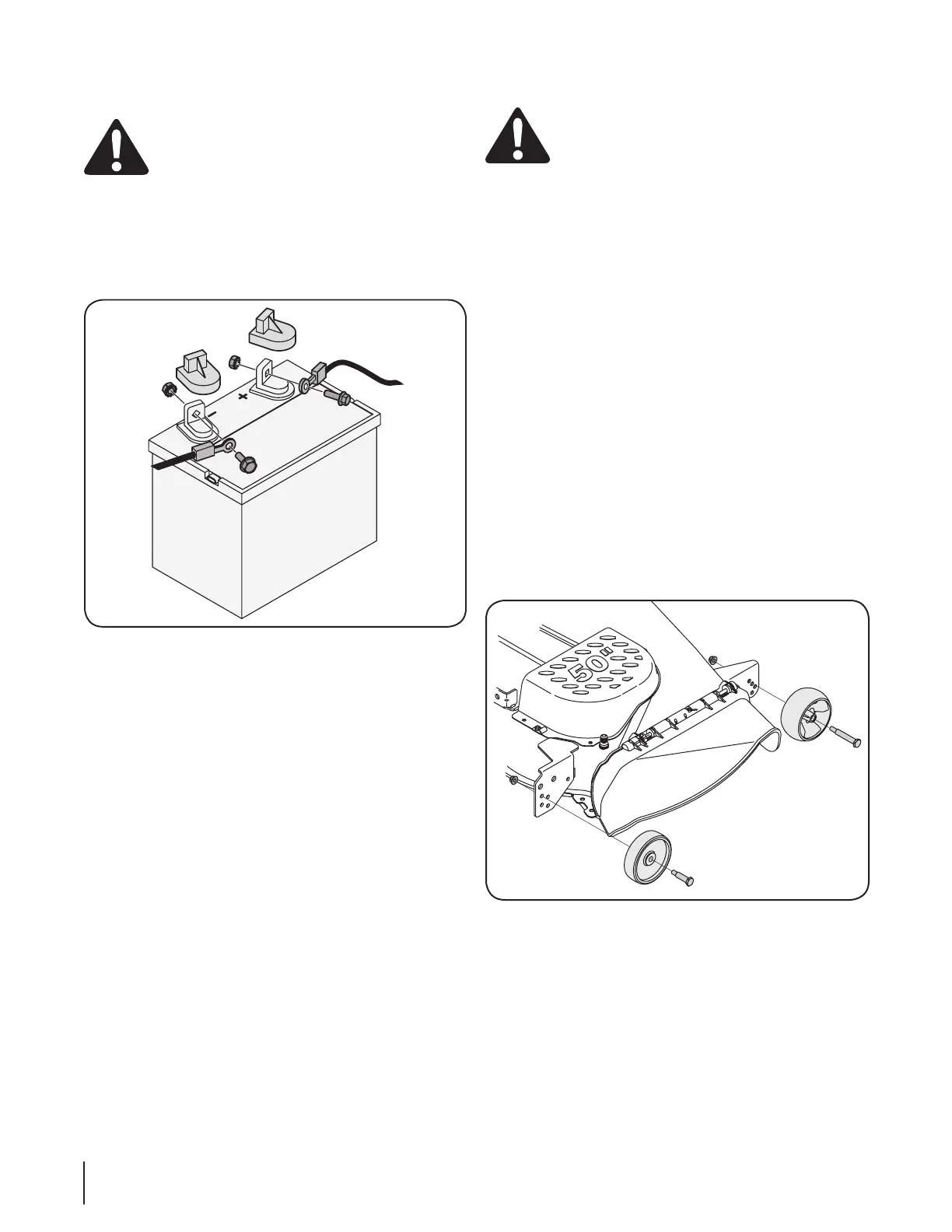 +

−

50"