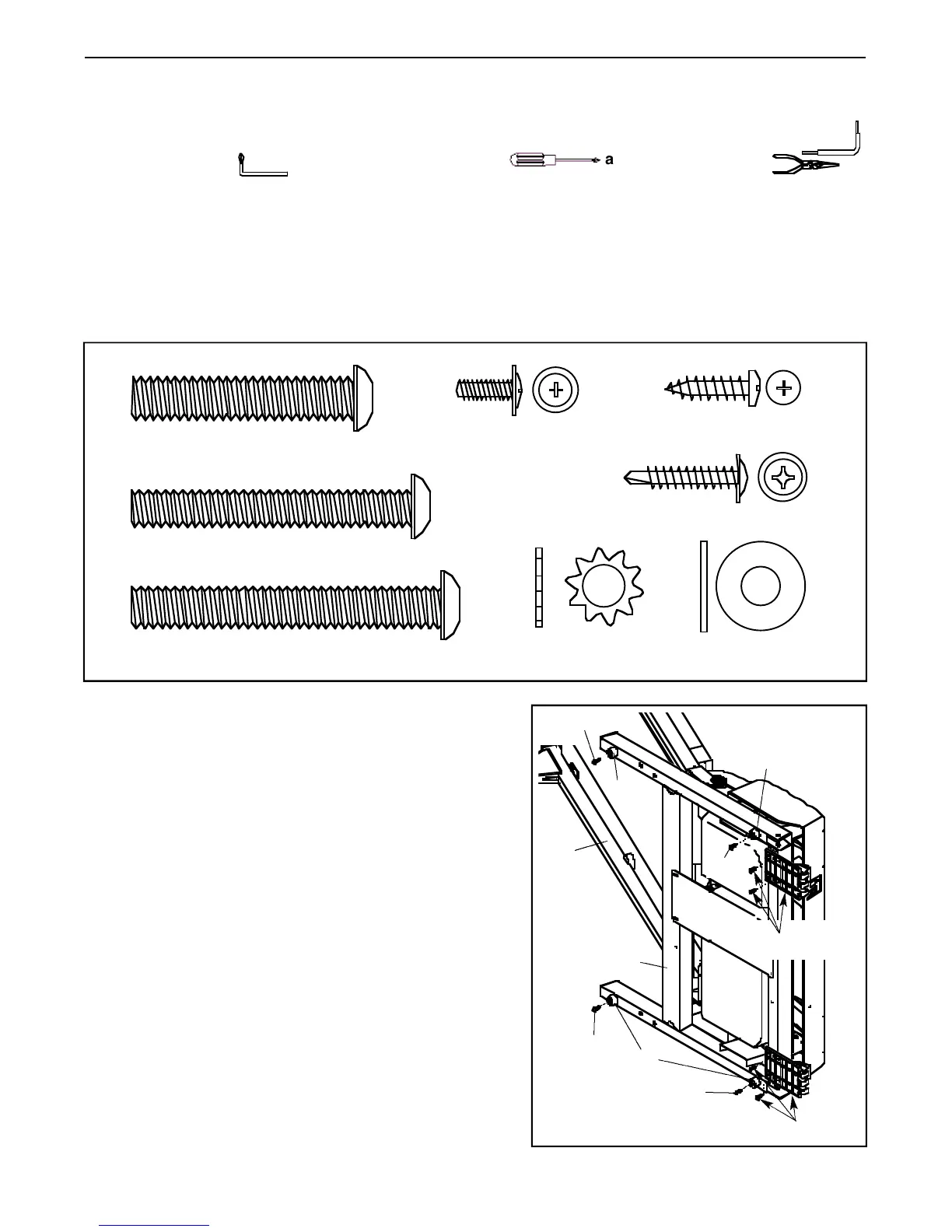 a