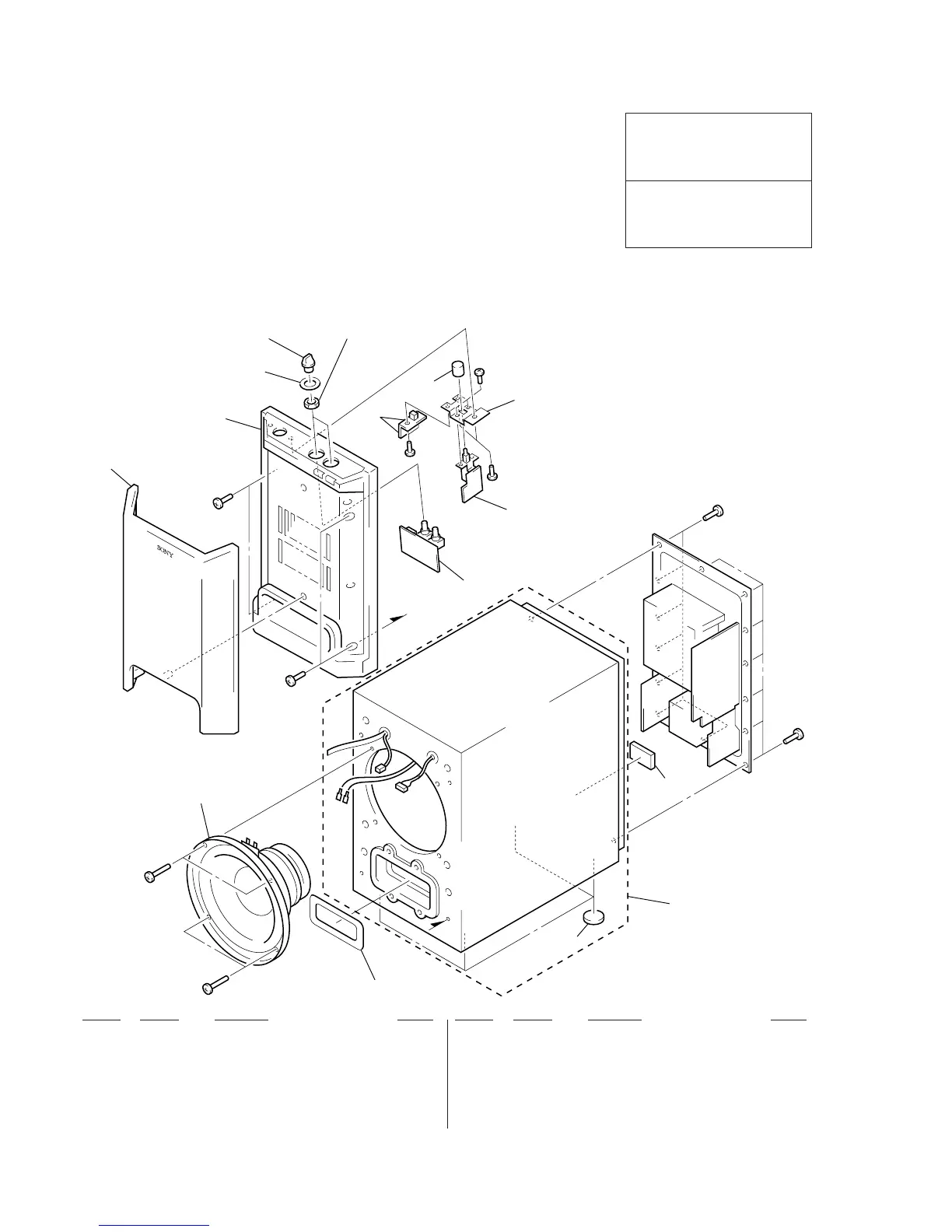 SONY