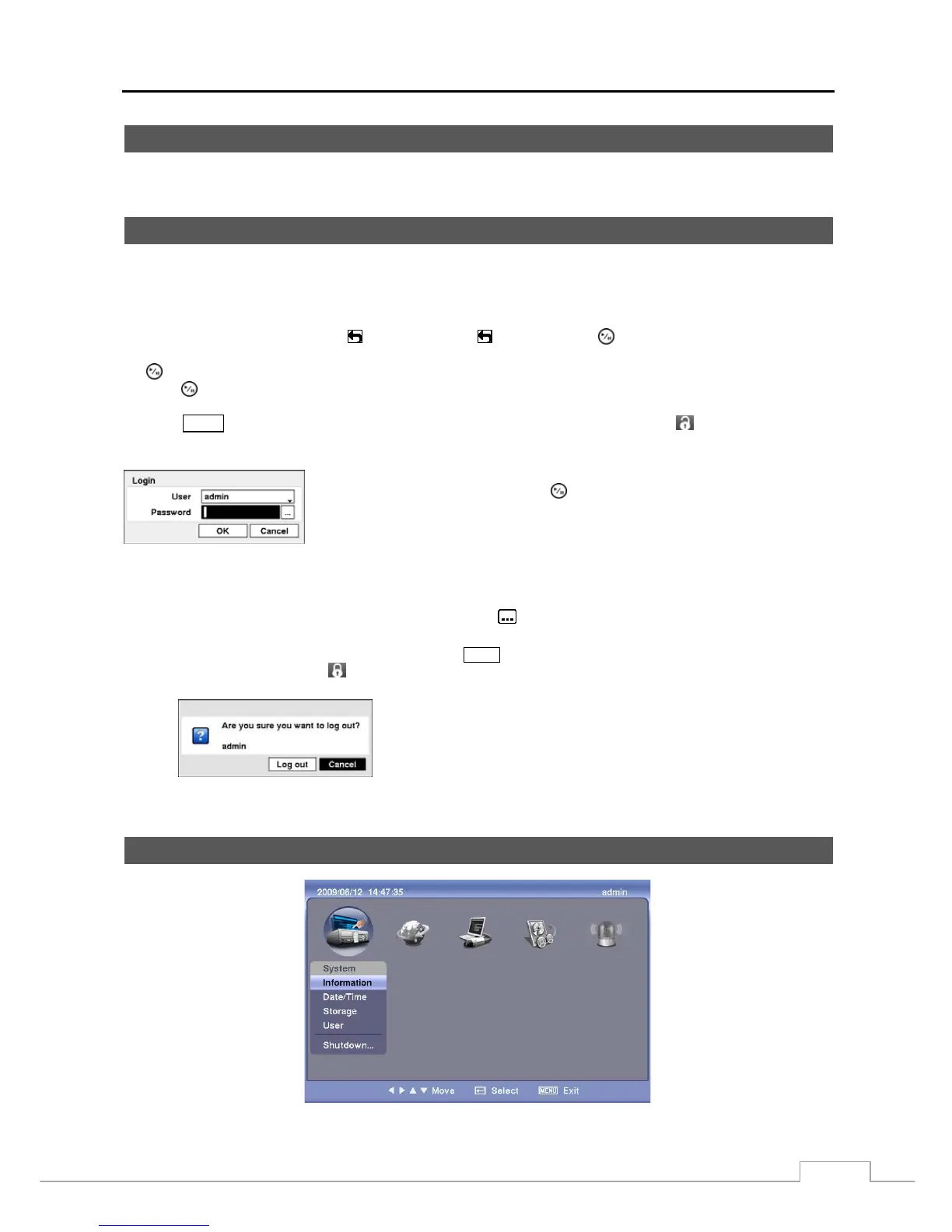 Login
User admin
Password
OK Cancel

Are you sure you want to log out?
admin
Log out Cancel

2009/06/12 14:47:35 admin
System
Information
Date/Time
Storage
User
Shutdown...
Move Select MENU Exit