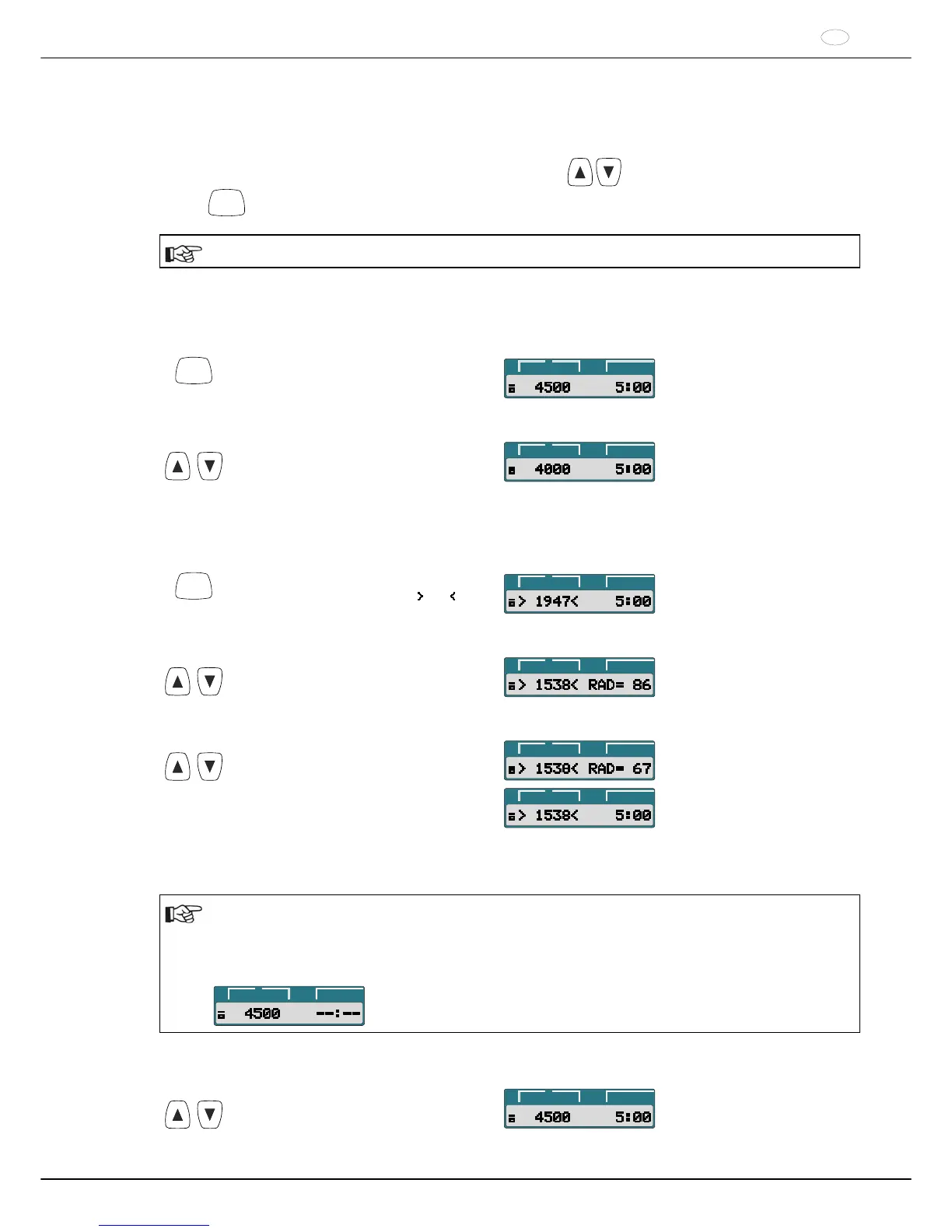 4500 5:00

4000 5:00

> <

> 1947< 5:00

> 1538< RAD= 86

> 1538< RAD= 67

> 1538< 5:00

4500 --:--

4500 5:00