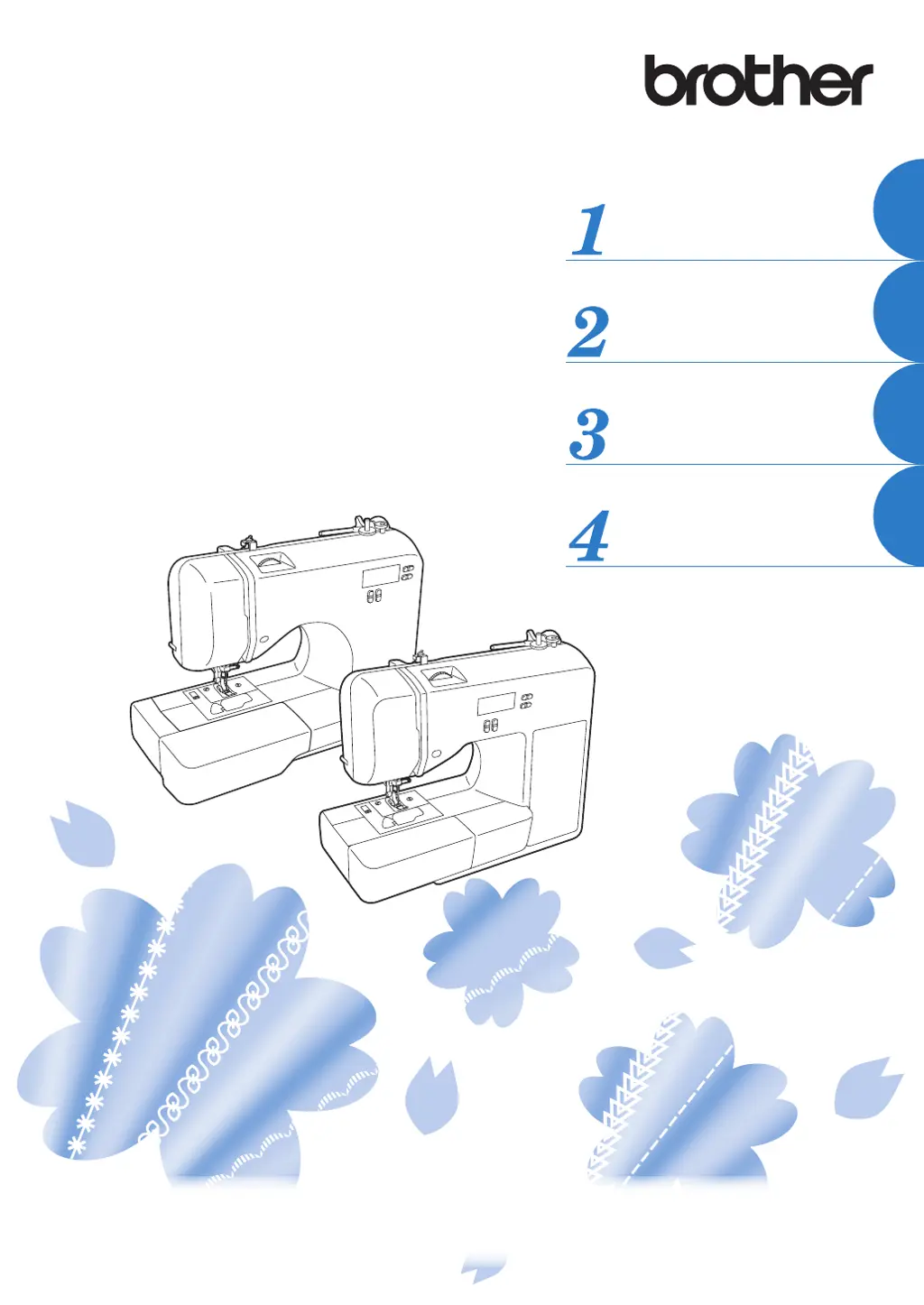 brother

1

2

3

4