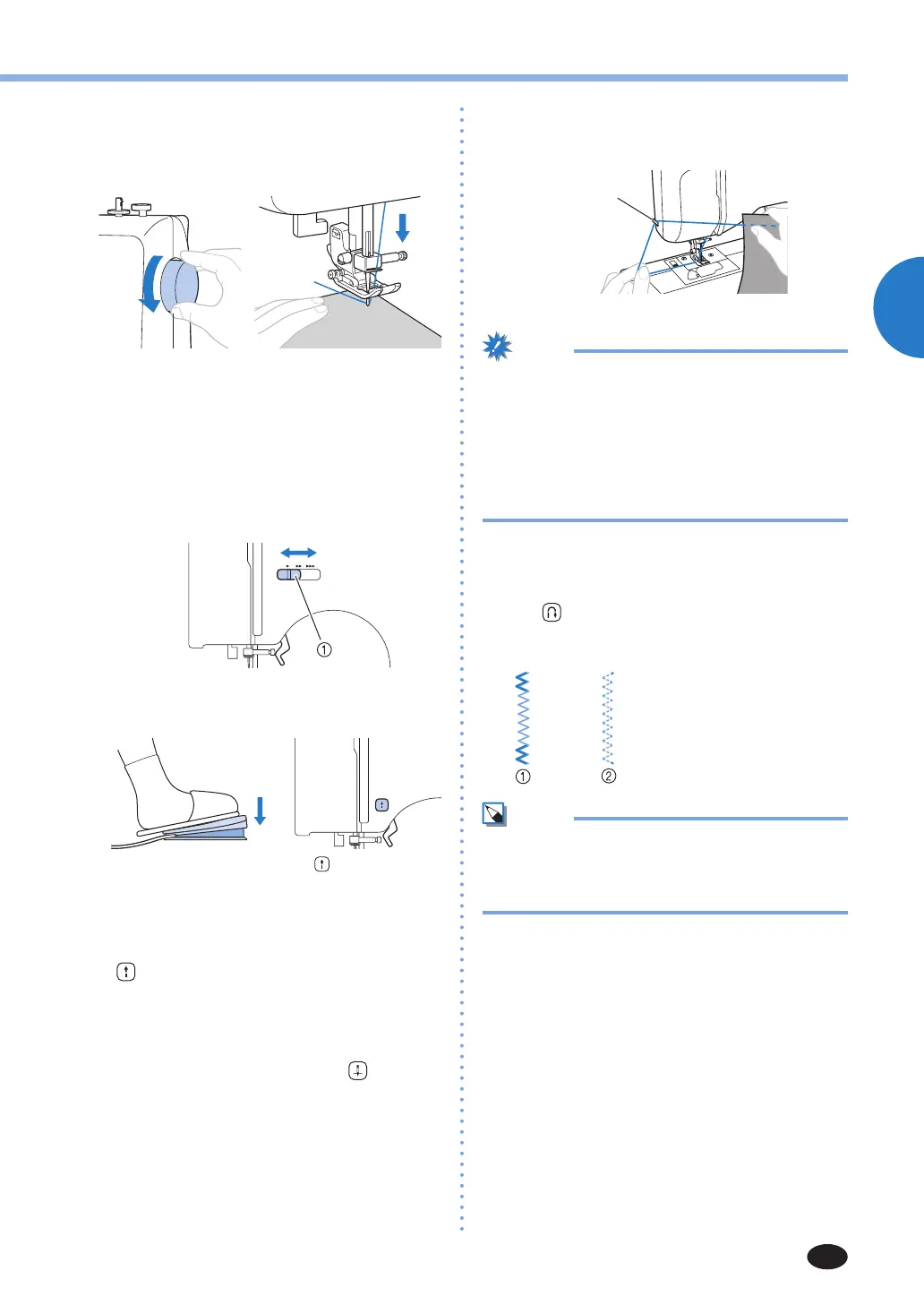 ①

①　　　②