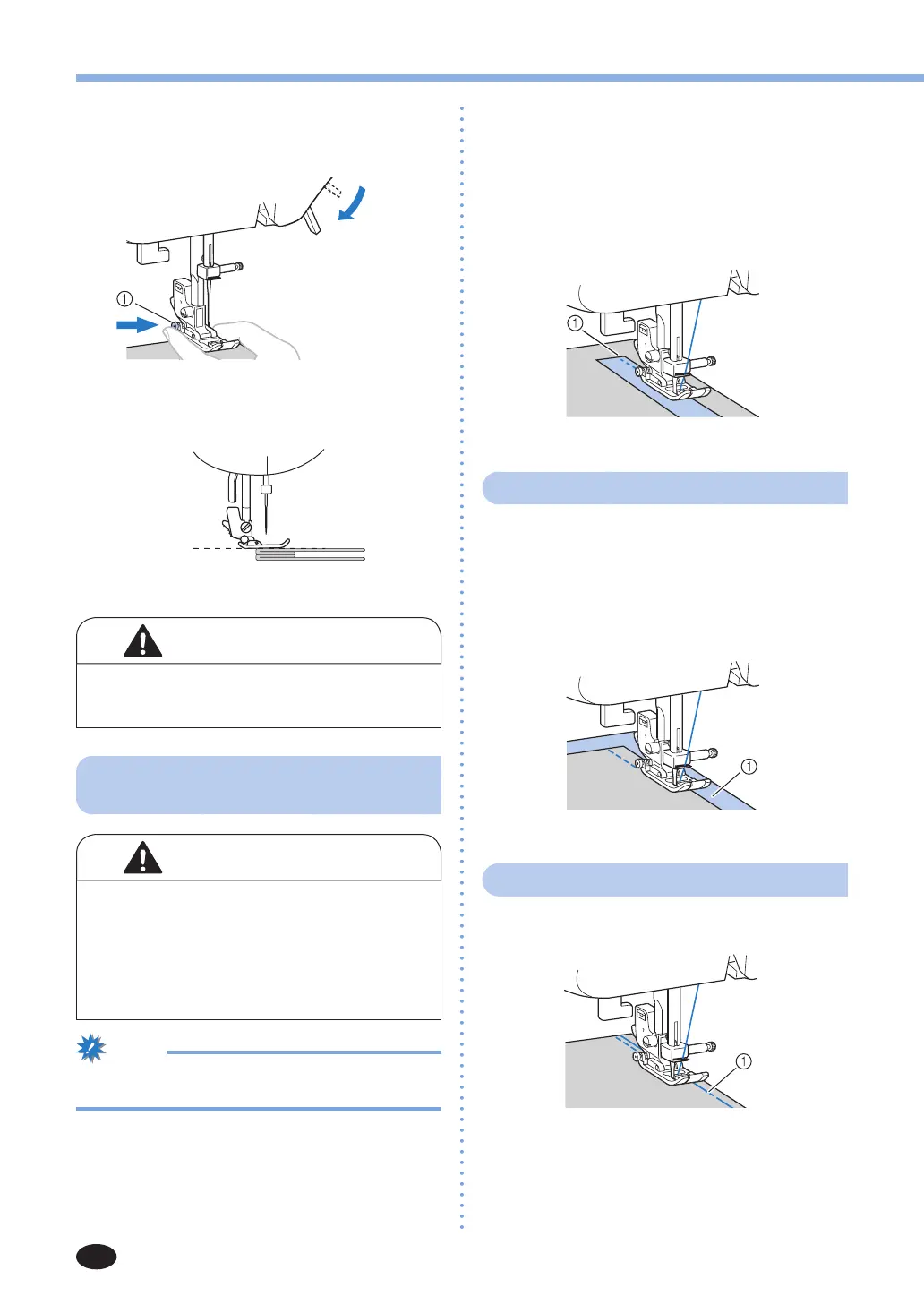 ①

①

①

①