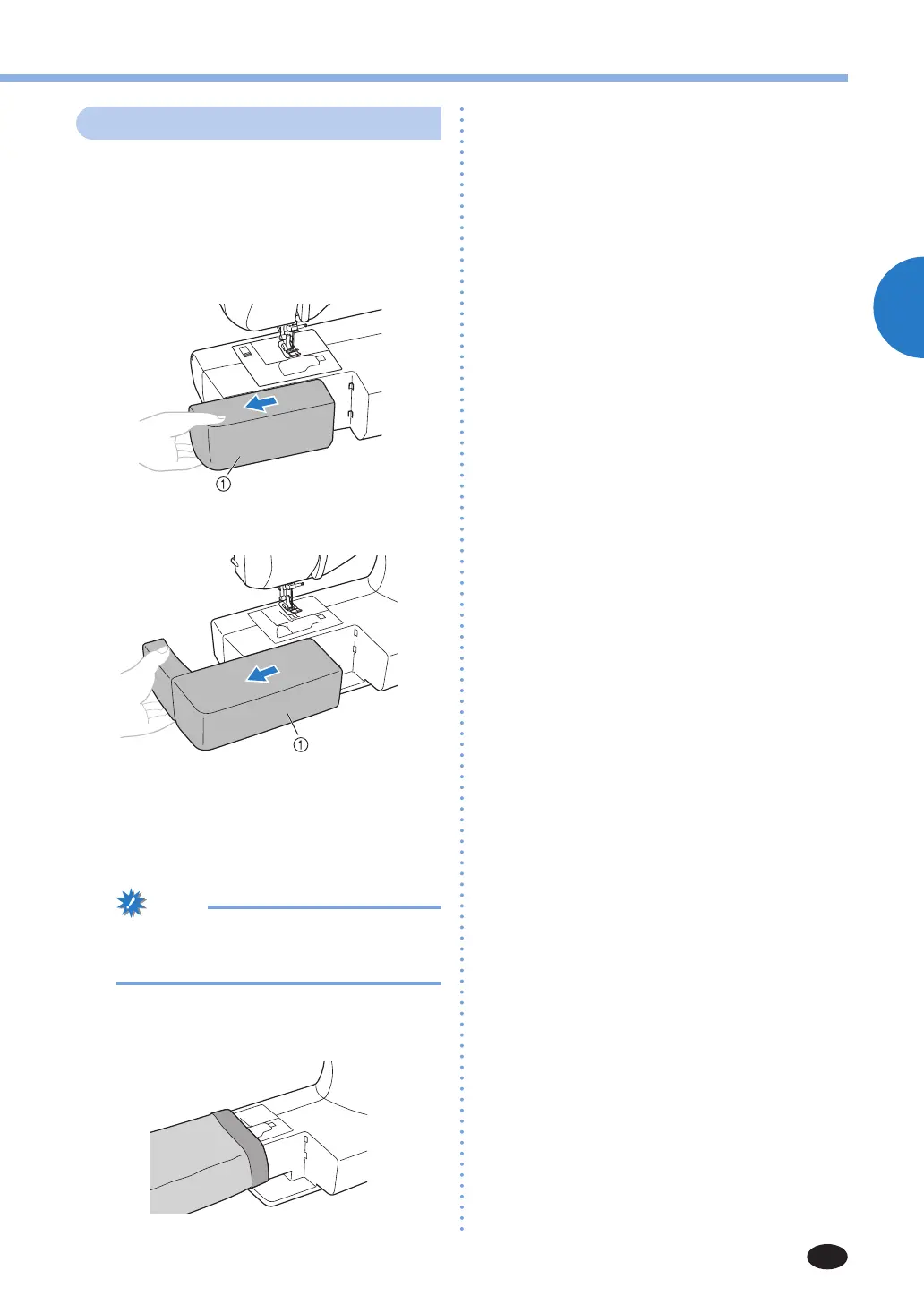 ①

①