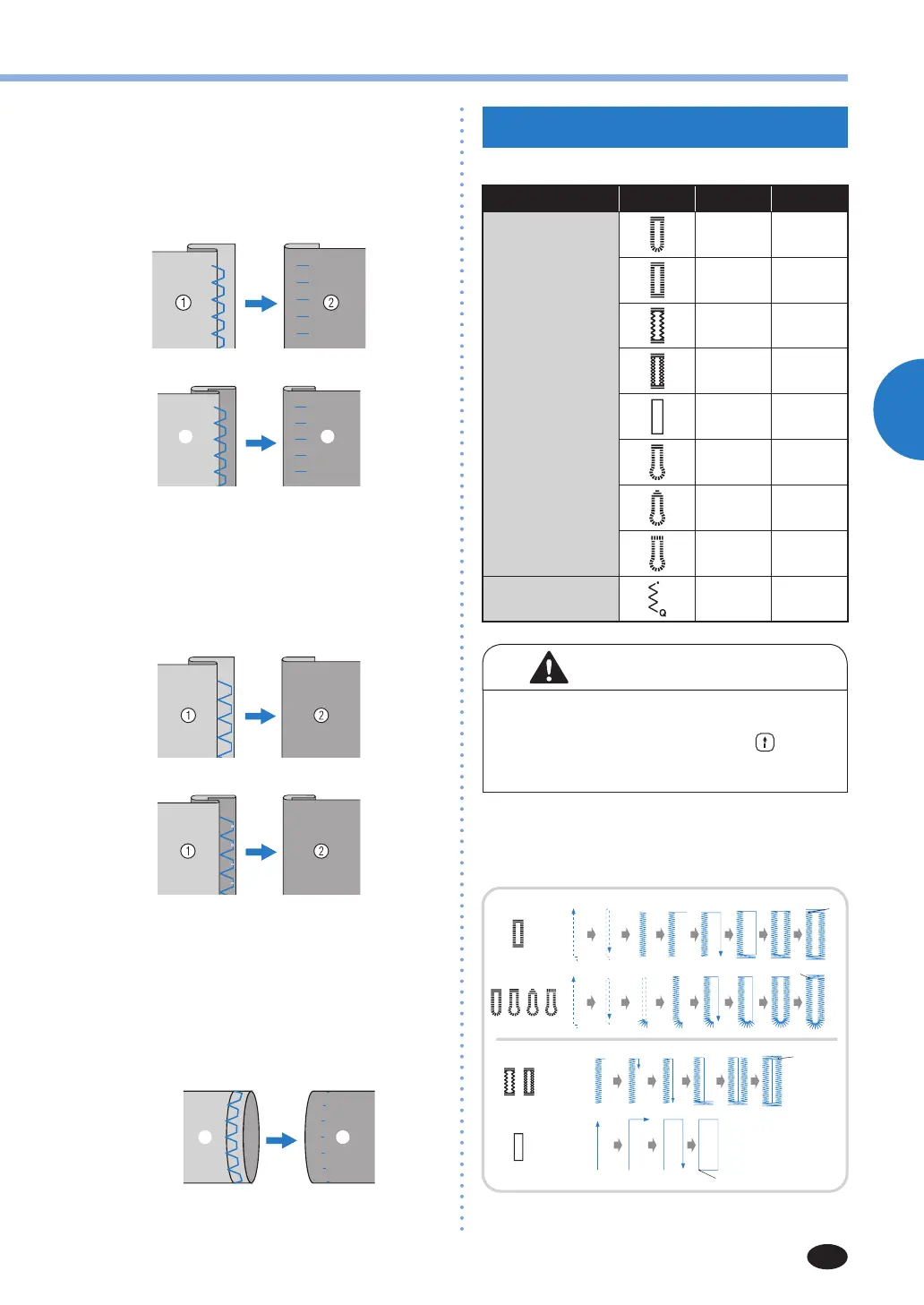 ①

②

①

②

①

②

Q