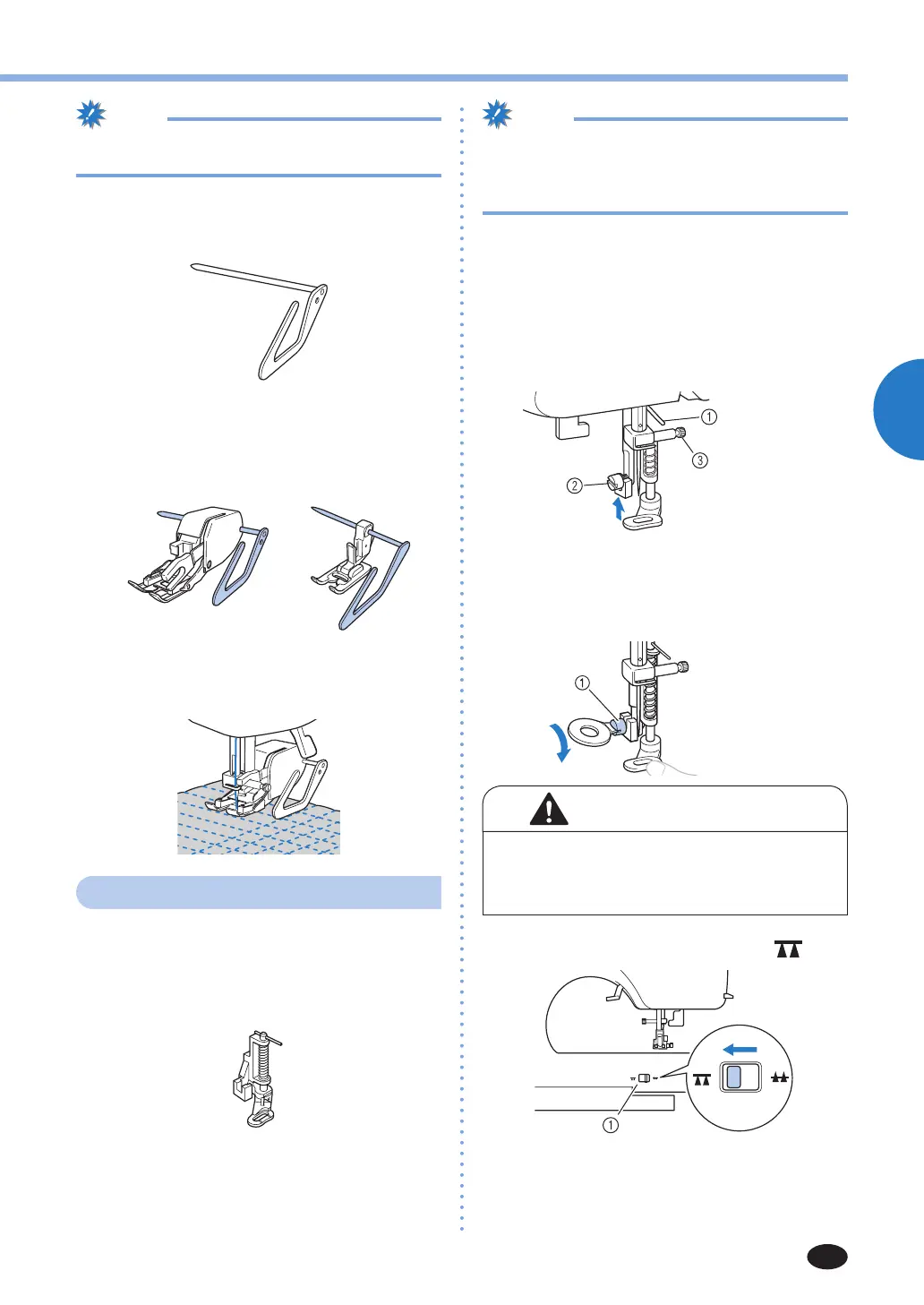 ①
③
②
①
①