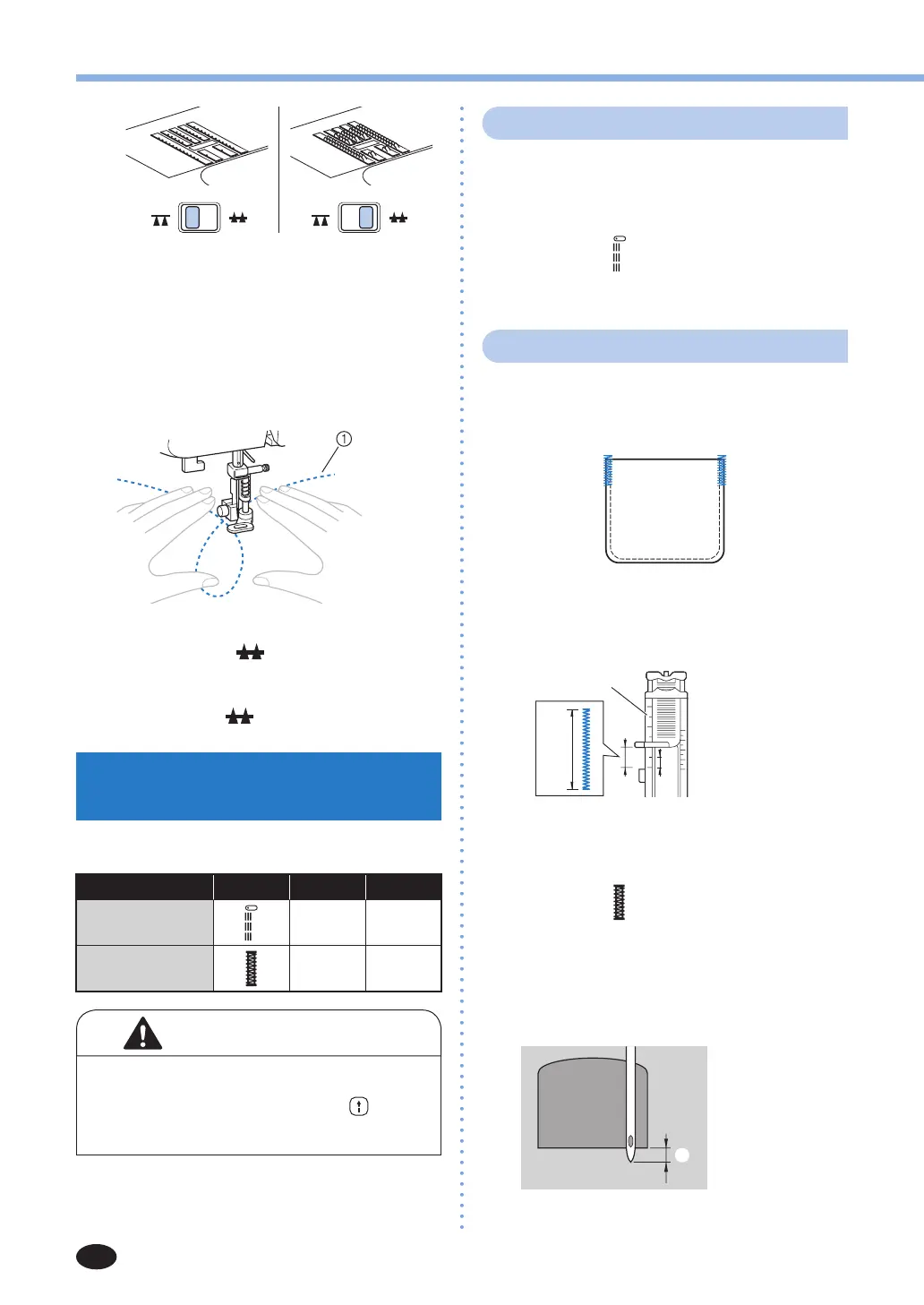 ①