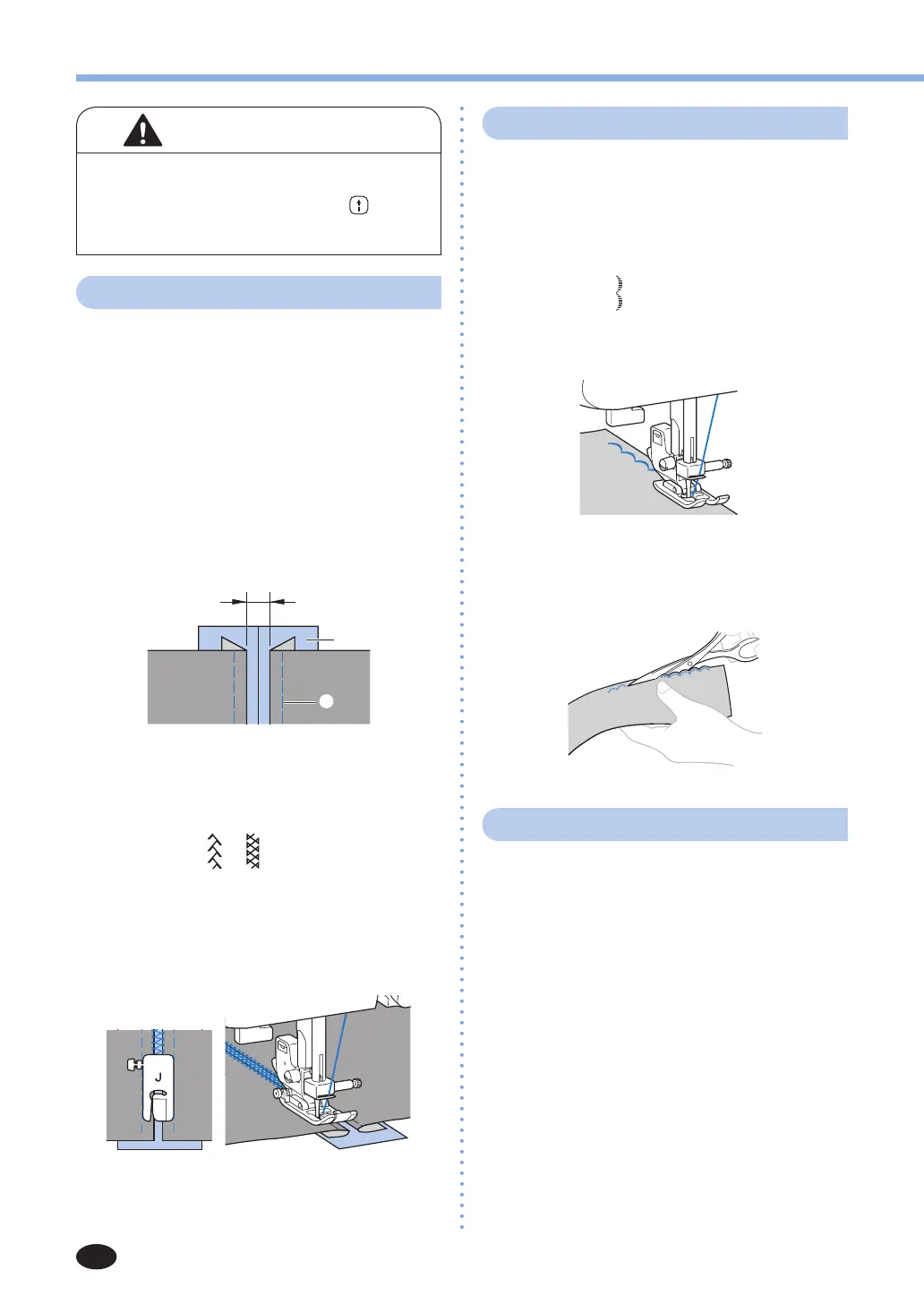 J