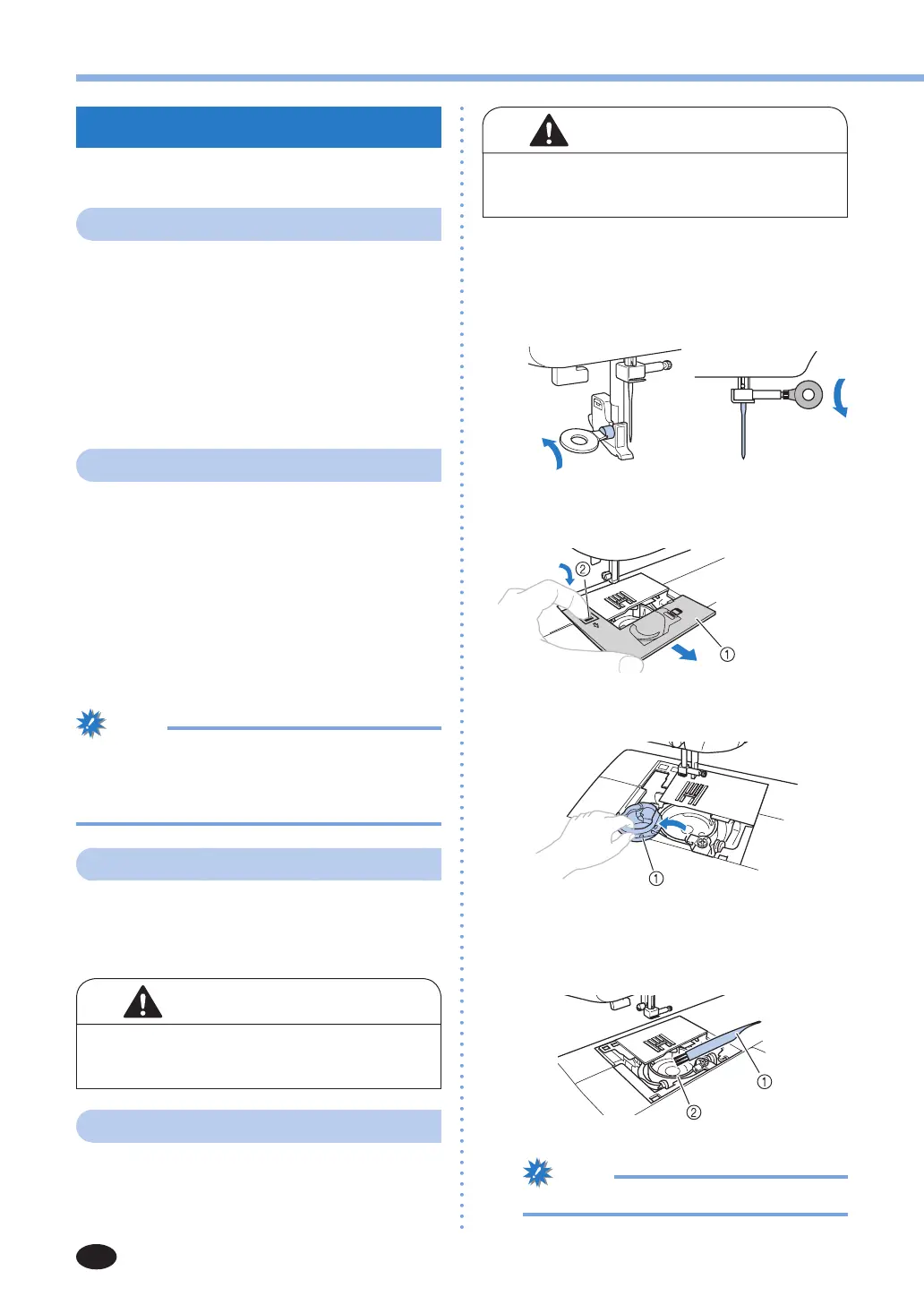 ②
①
①
①
②