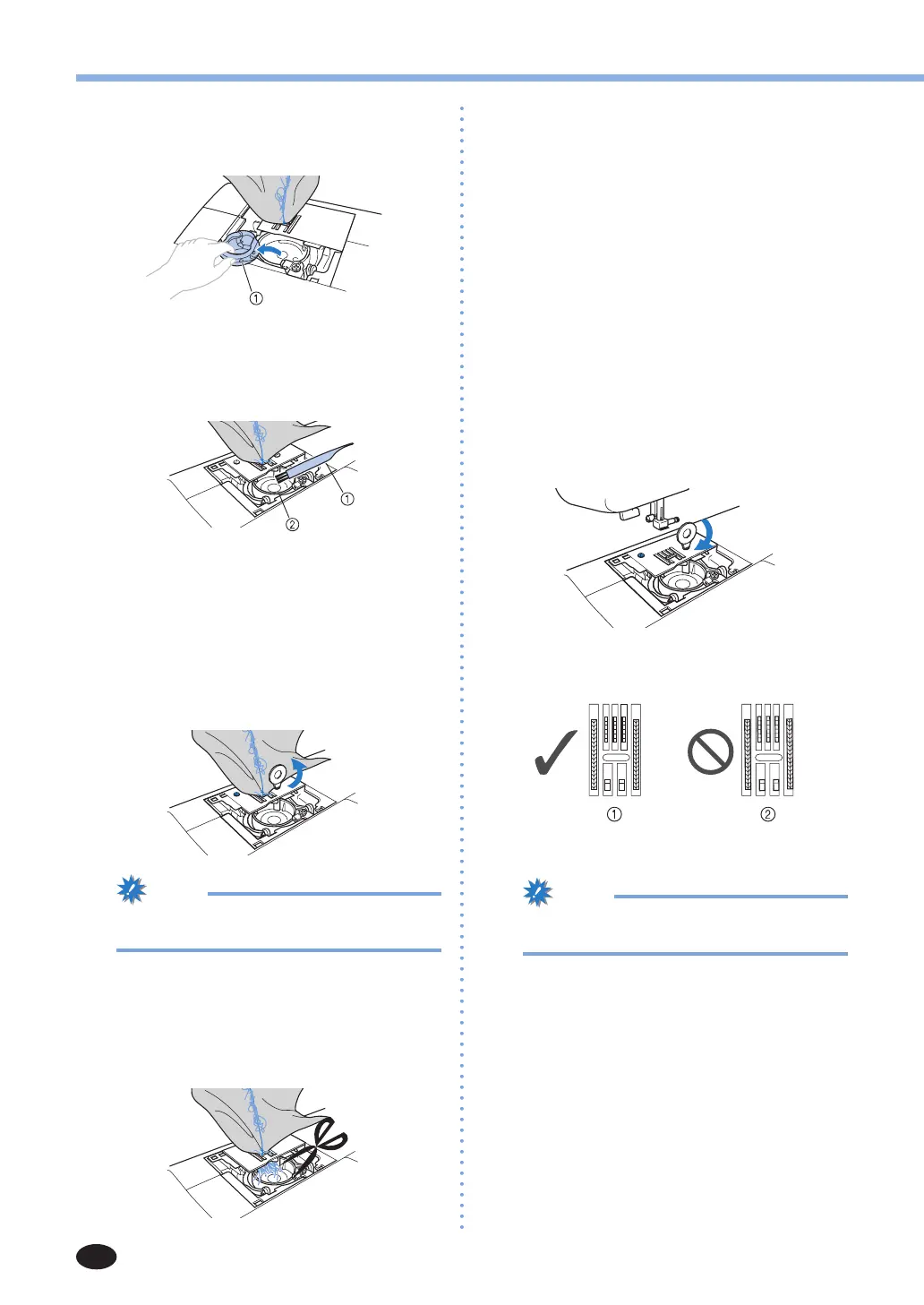 ①

①
②

①
②