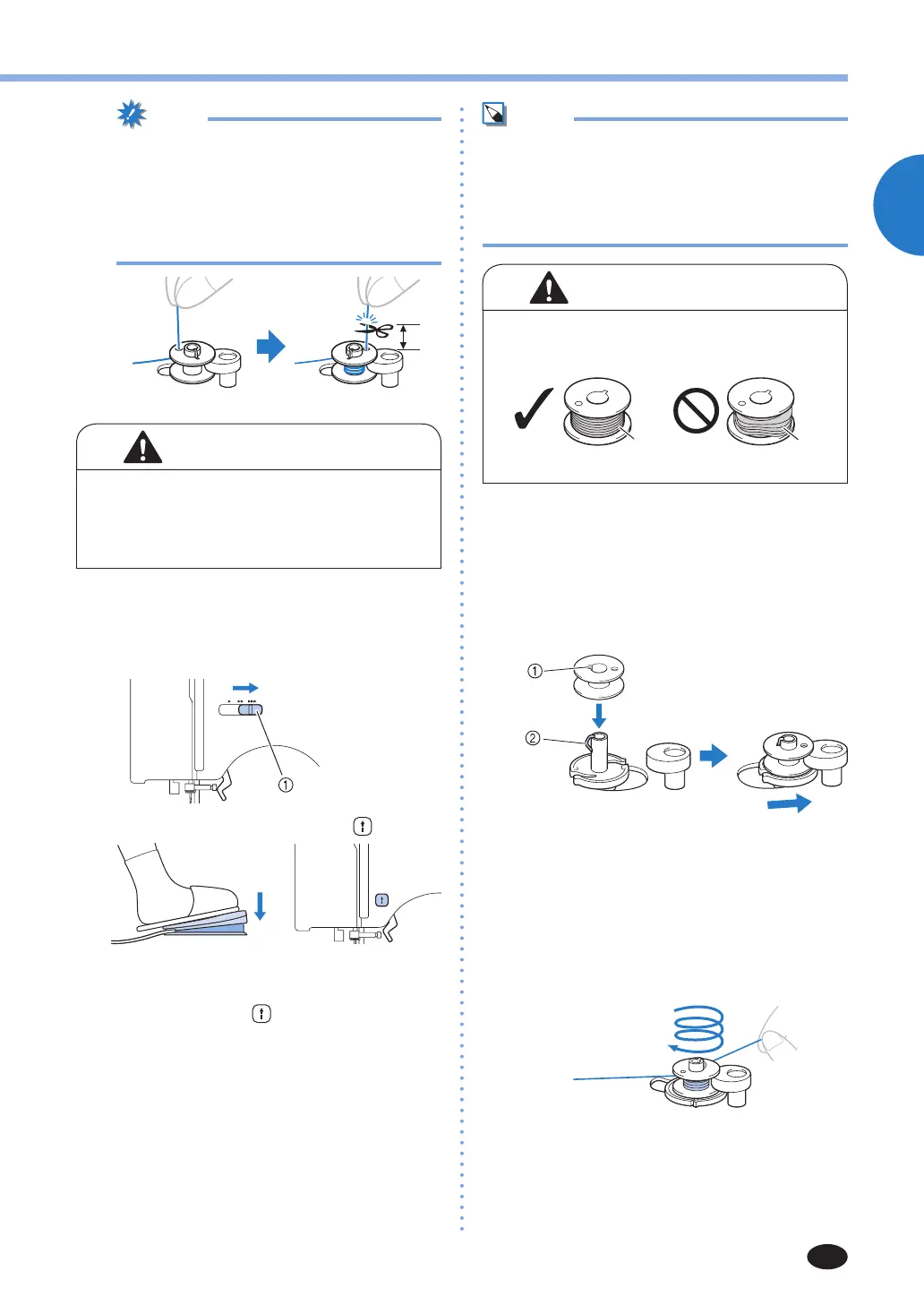 ①

①

②