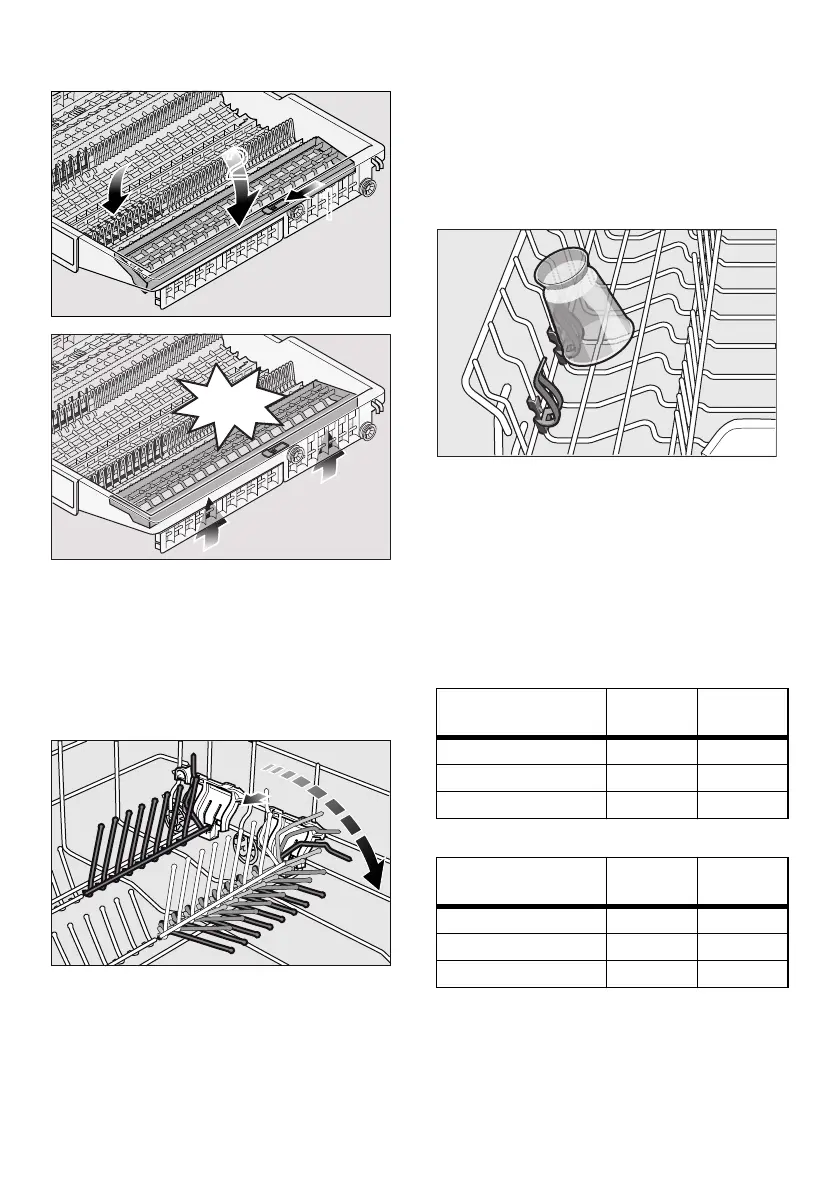 2

1